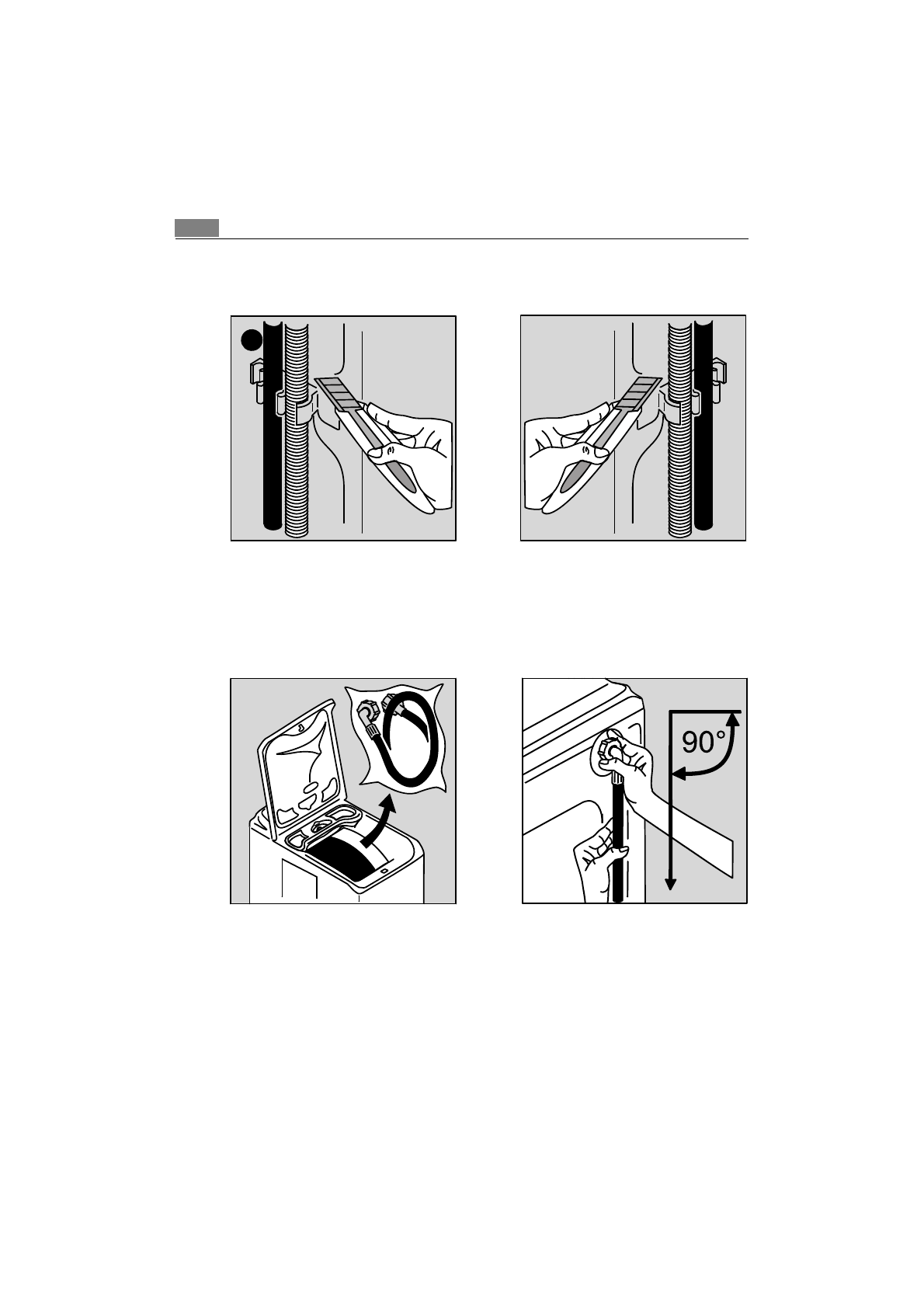 90°