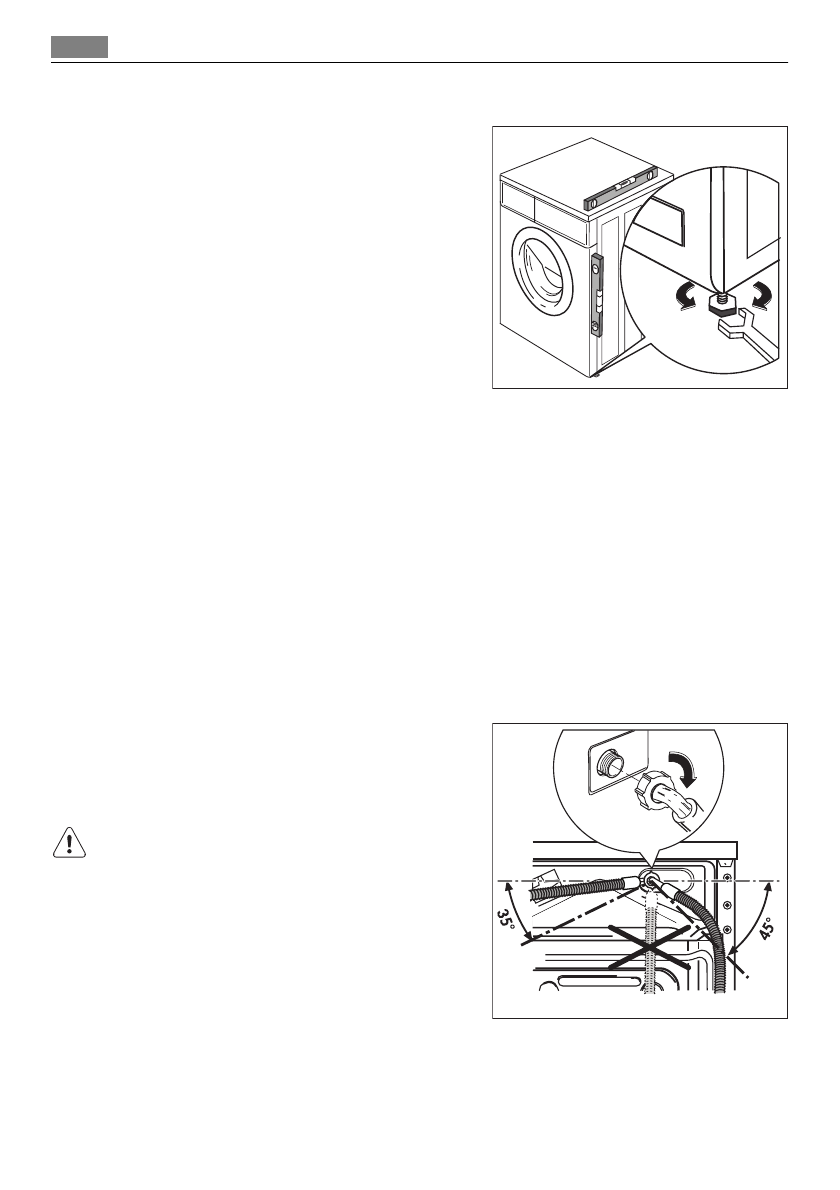 35°

45°