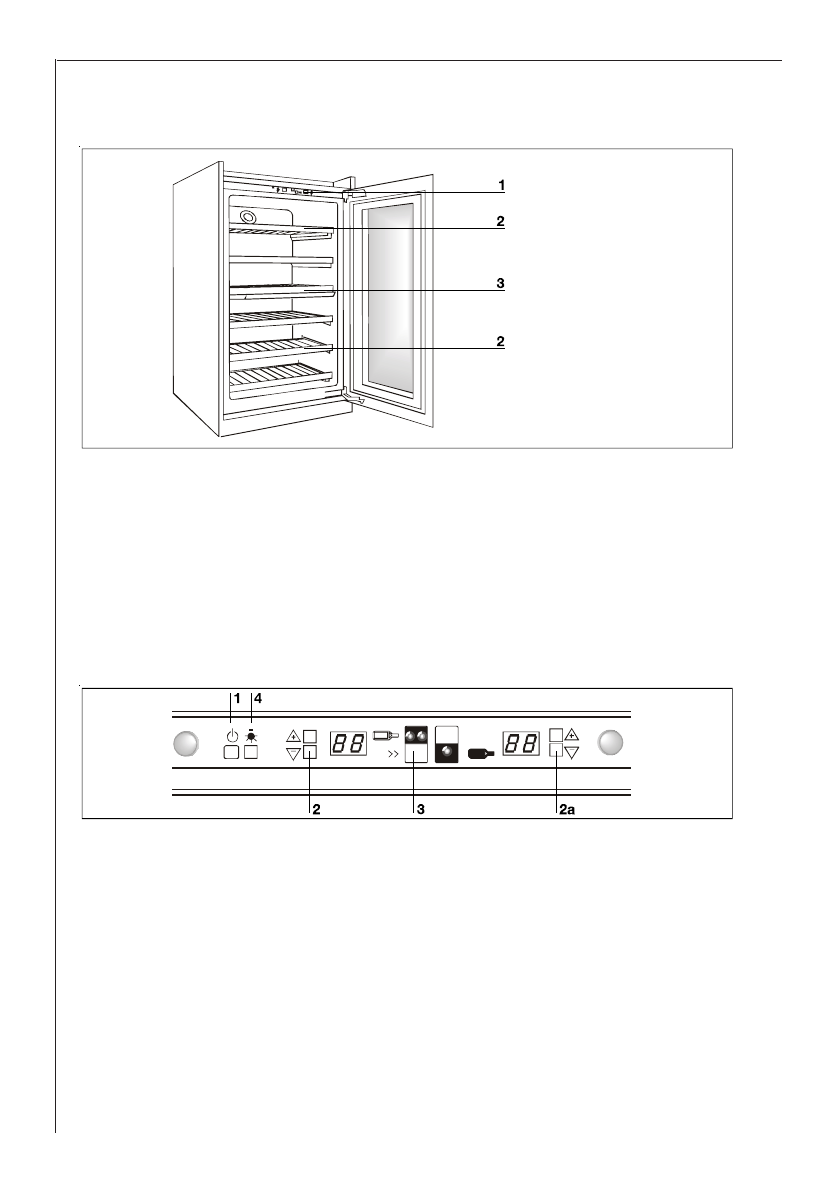 1
2
3
2

1 4
88
>>
88
2 3 2a