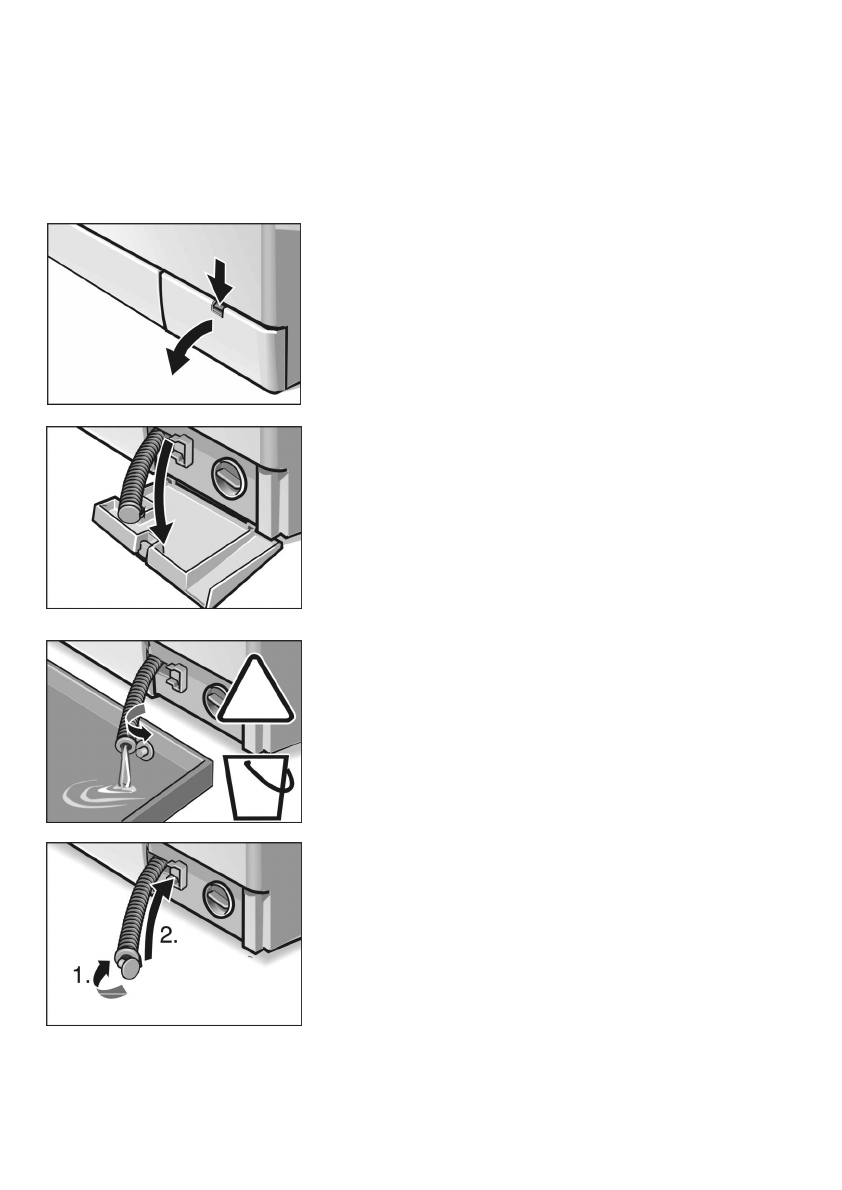 2.

1.