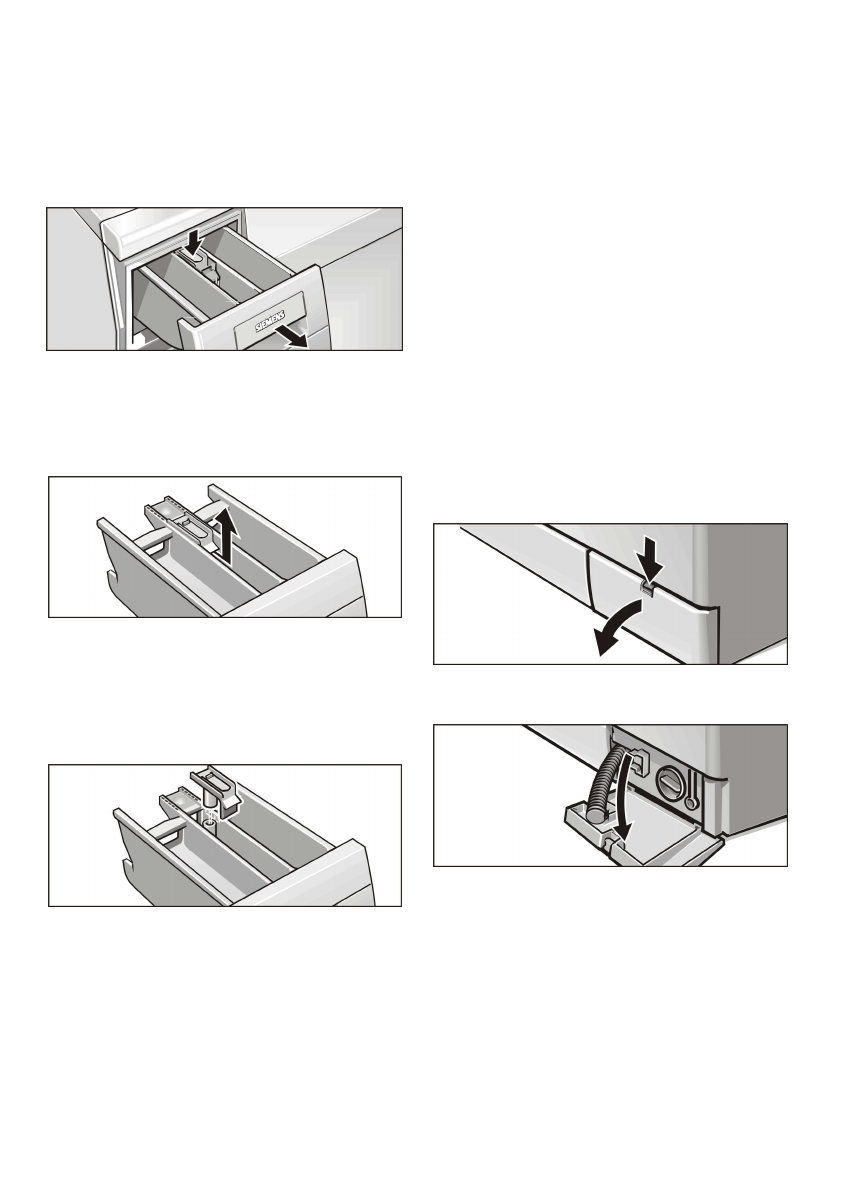 SIEMENS