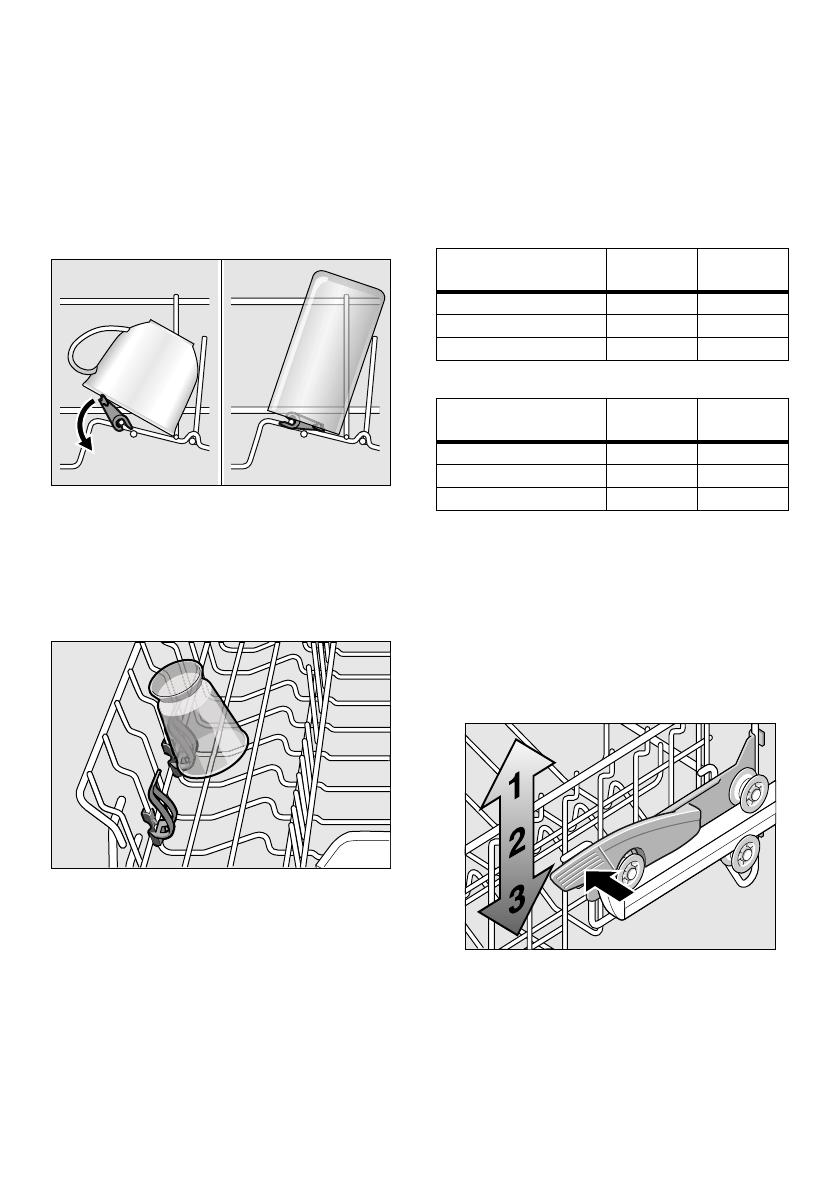 1
2
3