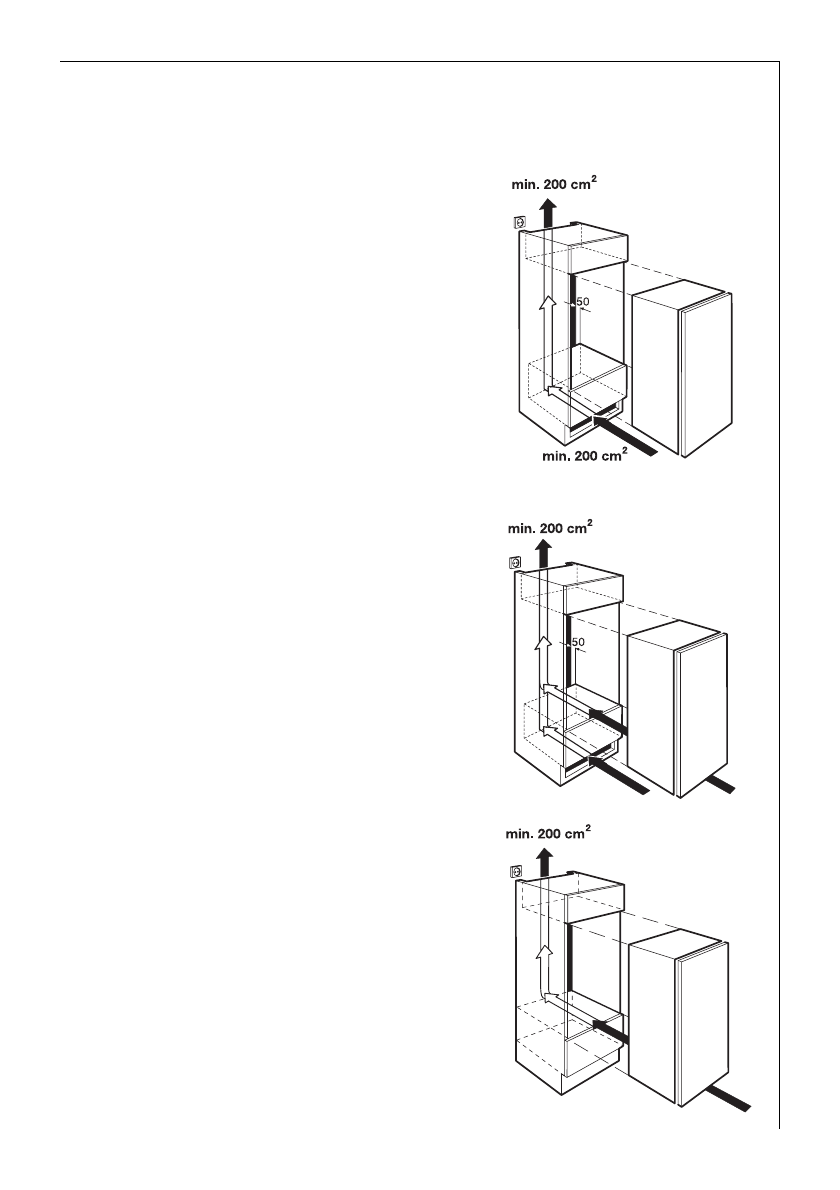 min. 200 $cm^2$

50

min. 200 $cm^2$

min. 200 $cm^2$

50

min. 200 $cm^2$