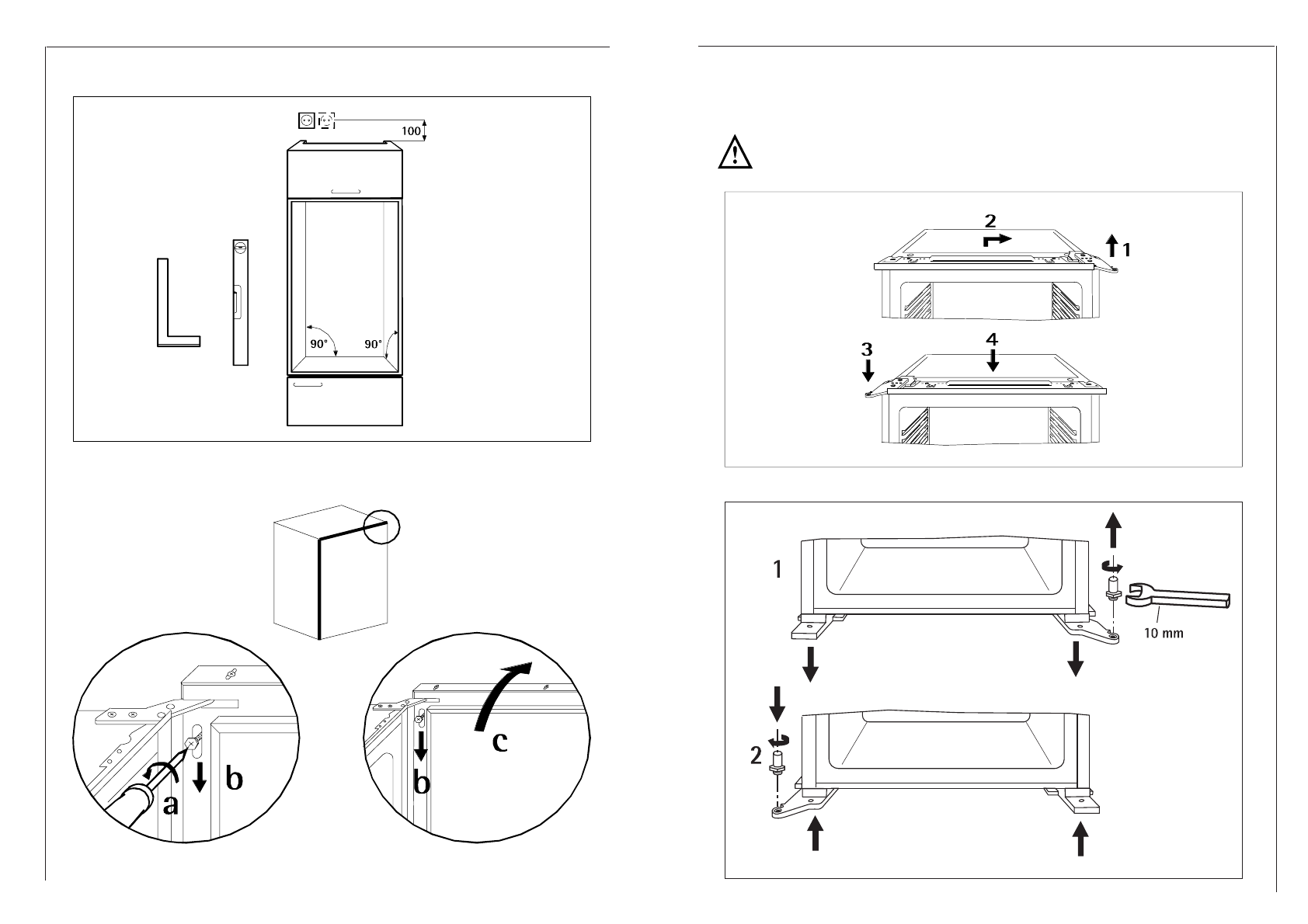 100

90°
90°

a
b
b
c

2
1
3
4

1
10 mm
2