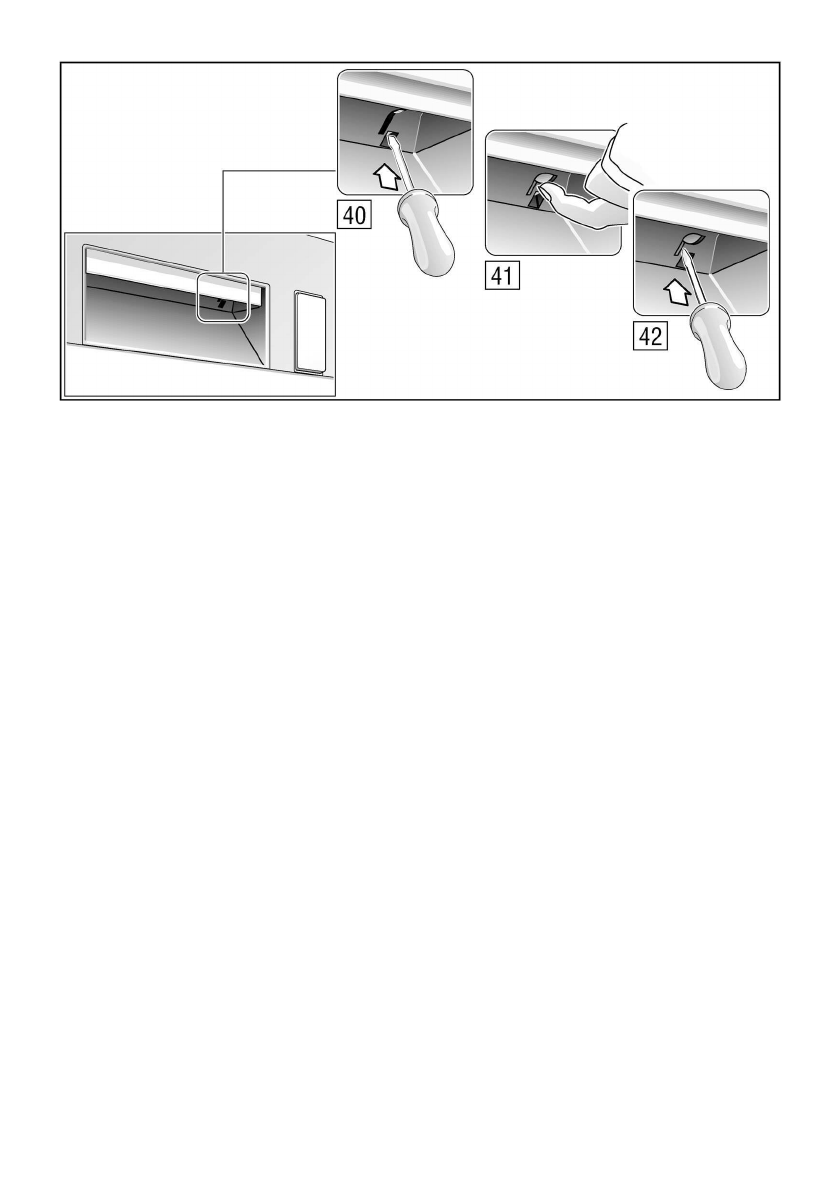 40

41

42