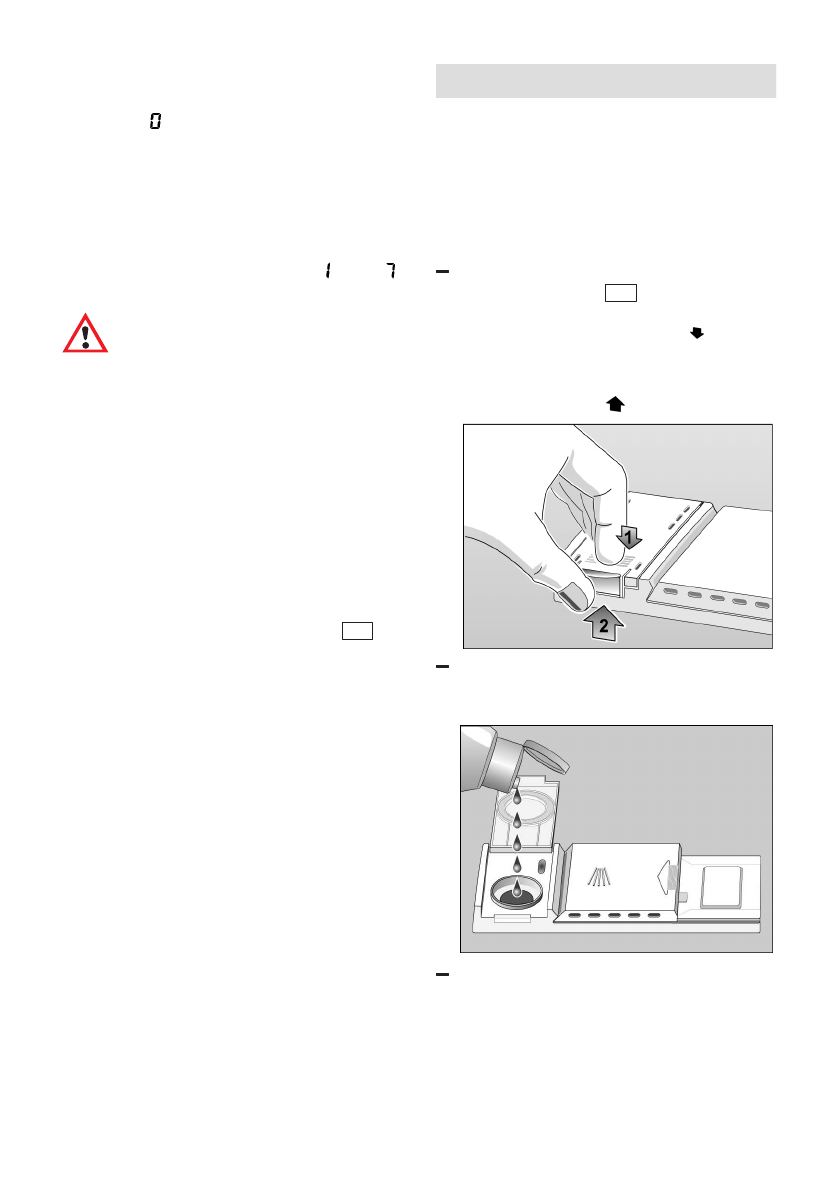 0

1 7

1

2