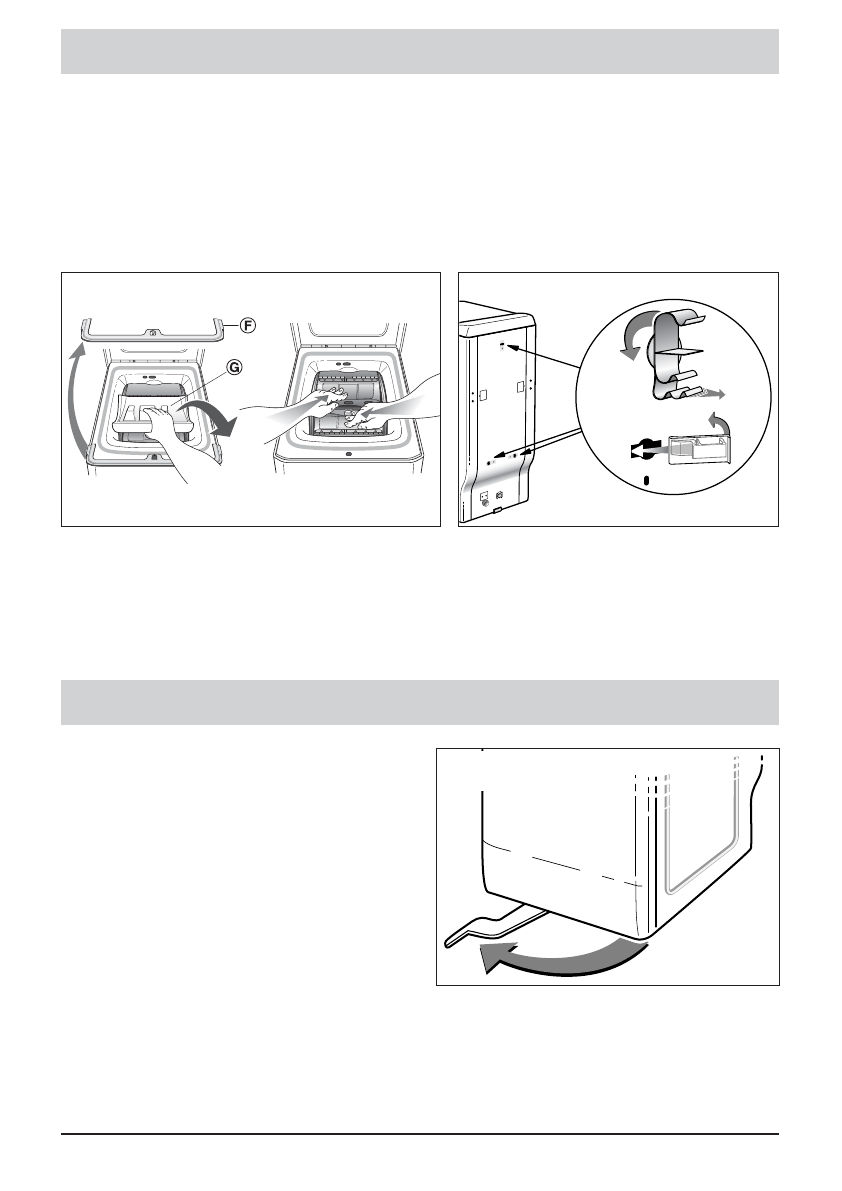 F

G