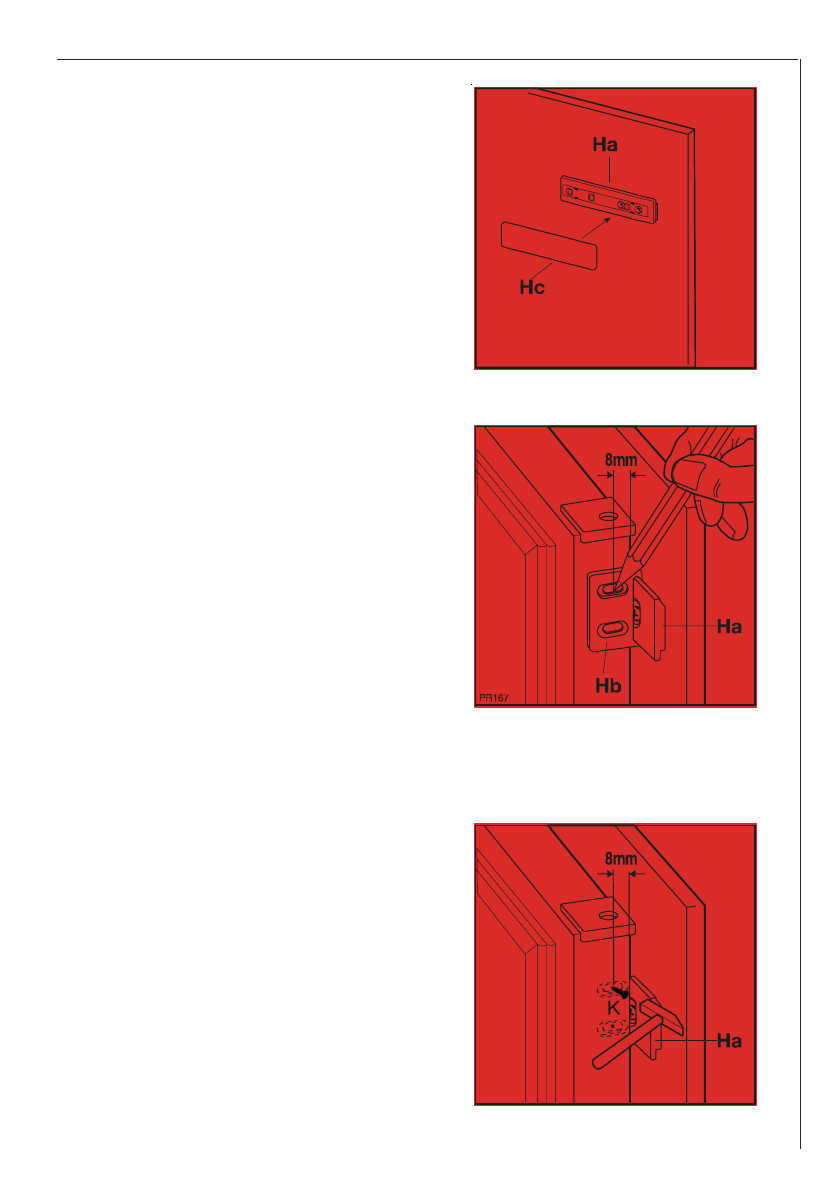 Ha
Hc

8mm
Ha
Hb
PR167

8mm
K
Ha