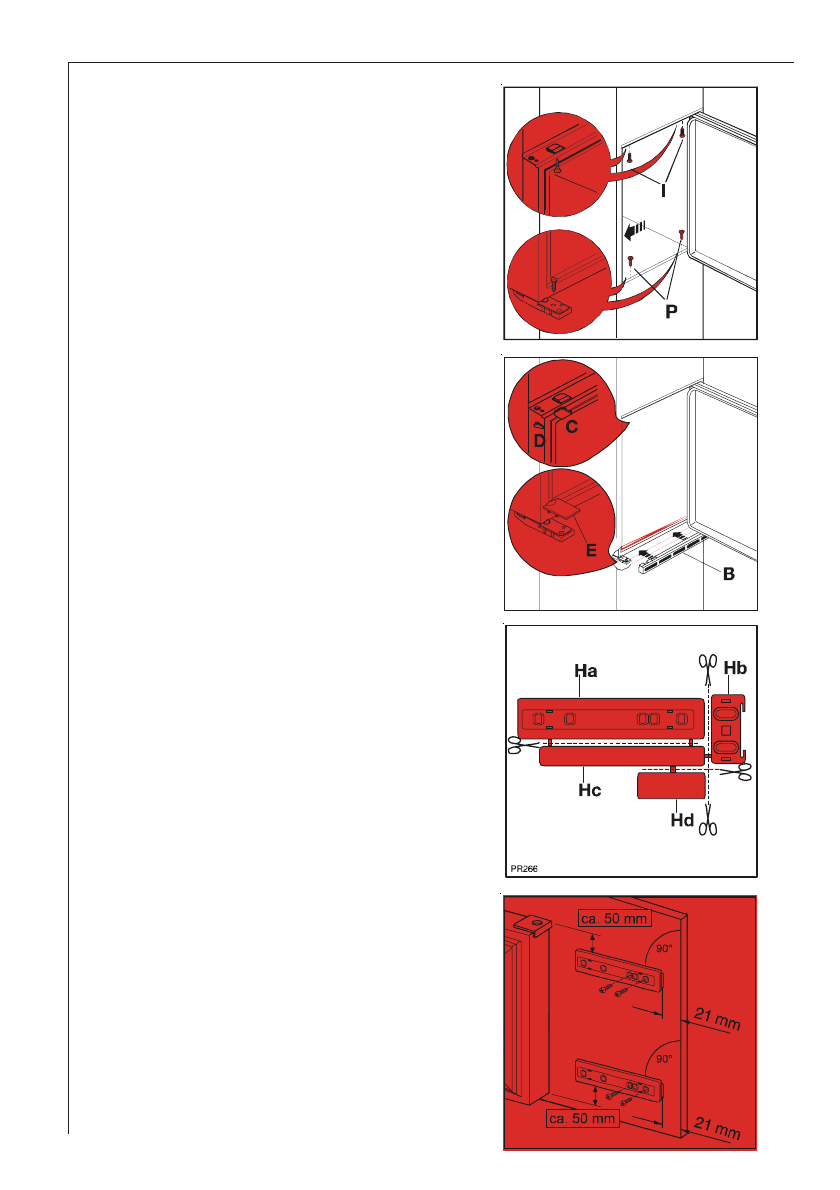 I

P

D C

E

B

Ha

Hb

Hc

Hd

PR266

ca. 50 mm

90°

21 mm

90°

ca. 50 mm

21 mm