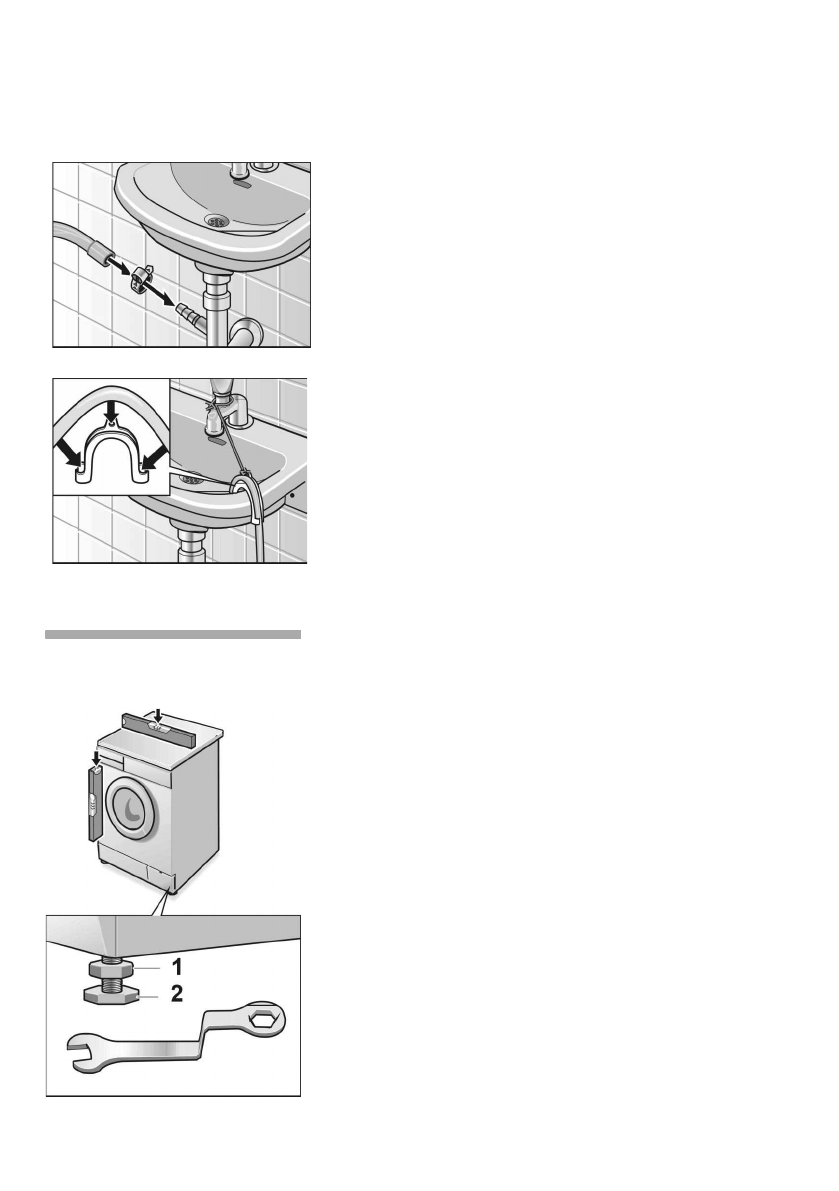 1
2