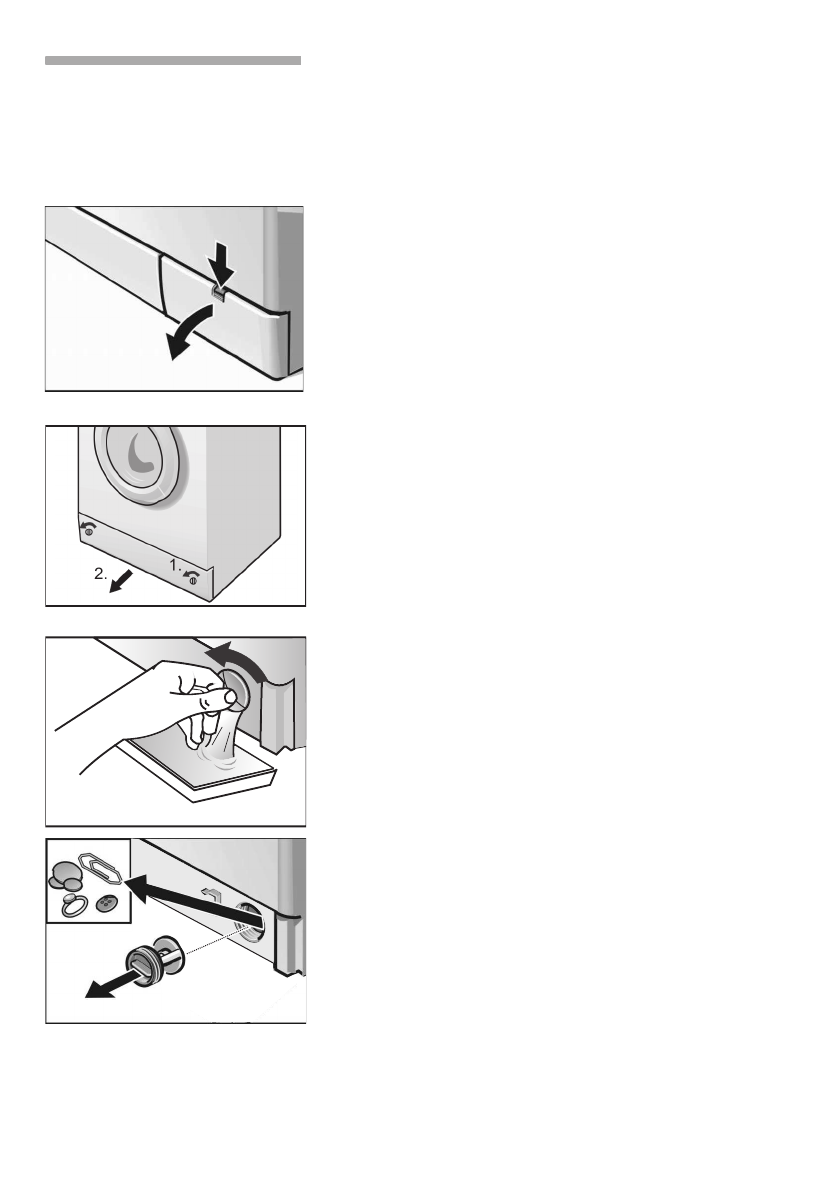 2.

1.