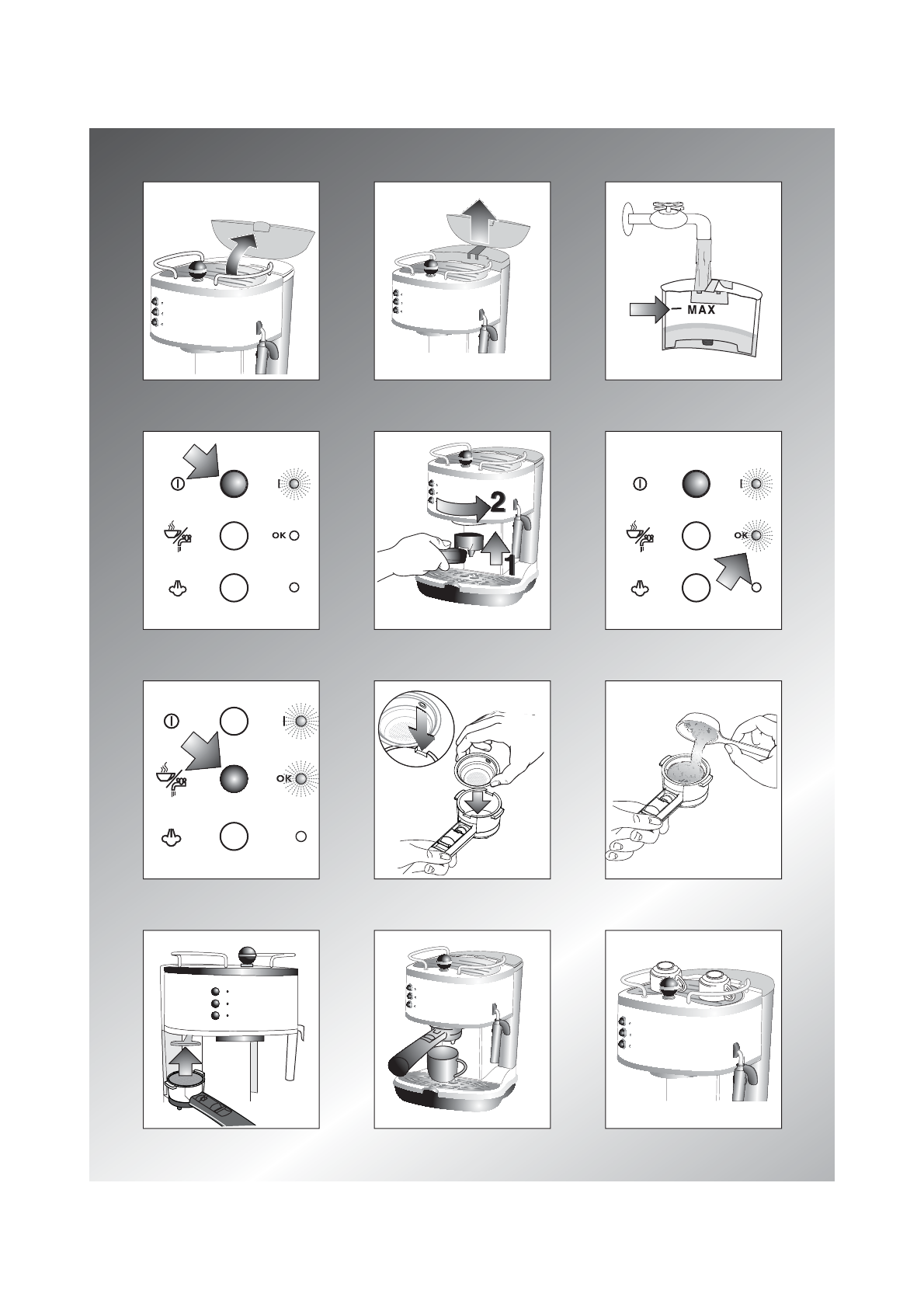 MAX

I

OK

2

1

I

OK

I

OK