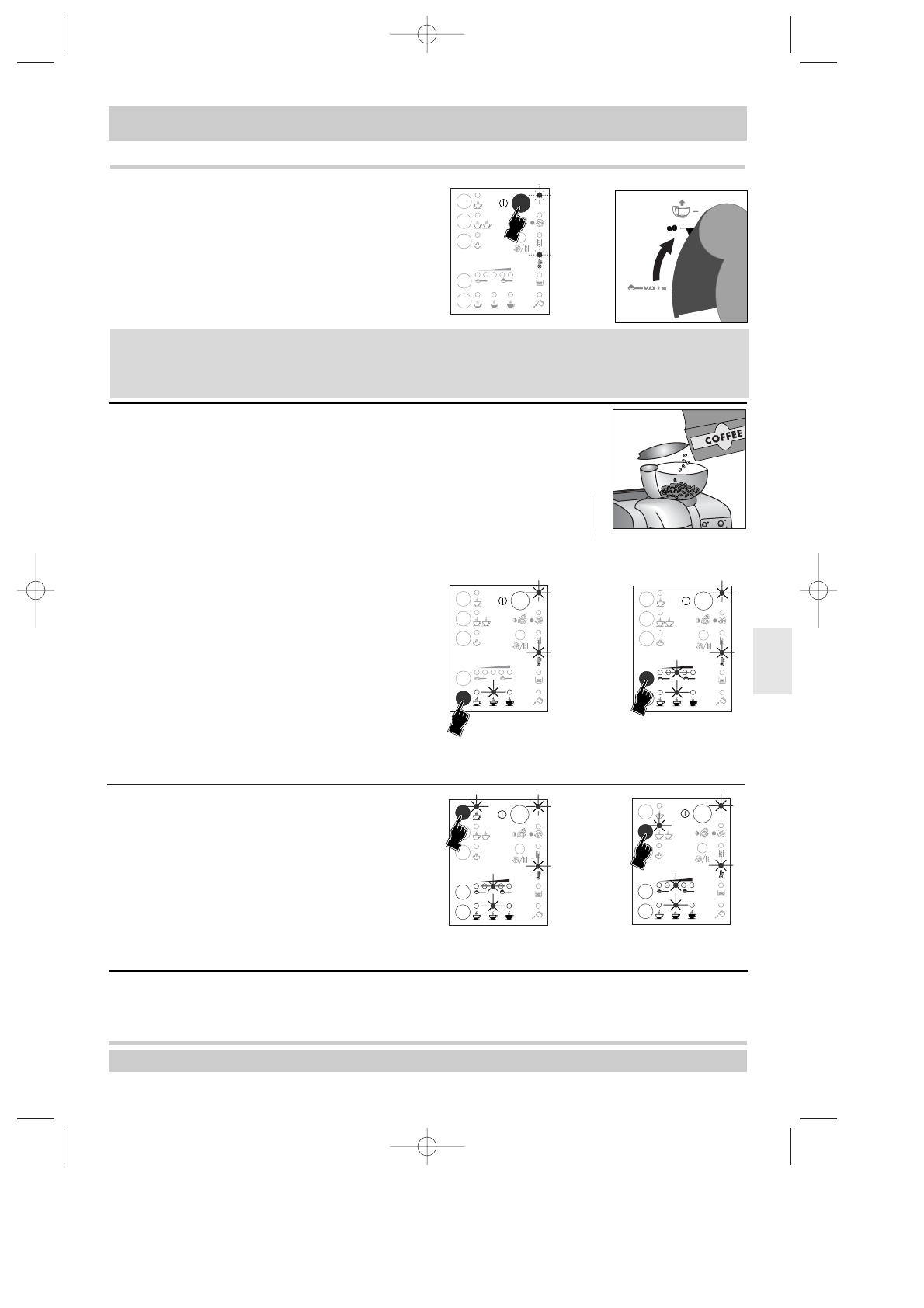 MAX 2

COFFEE