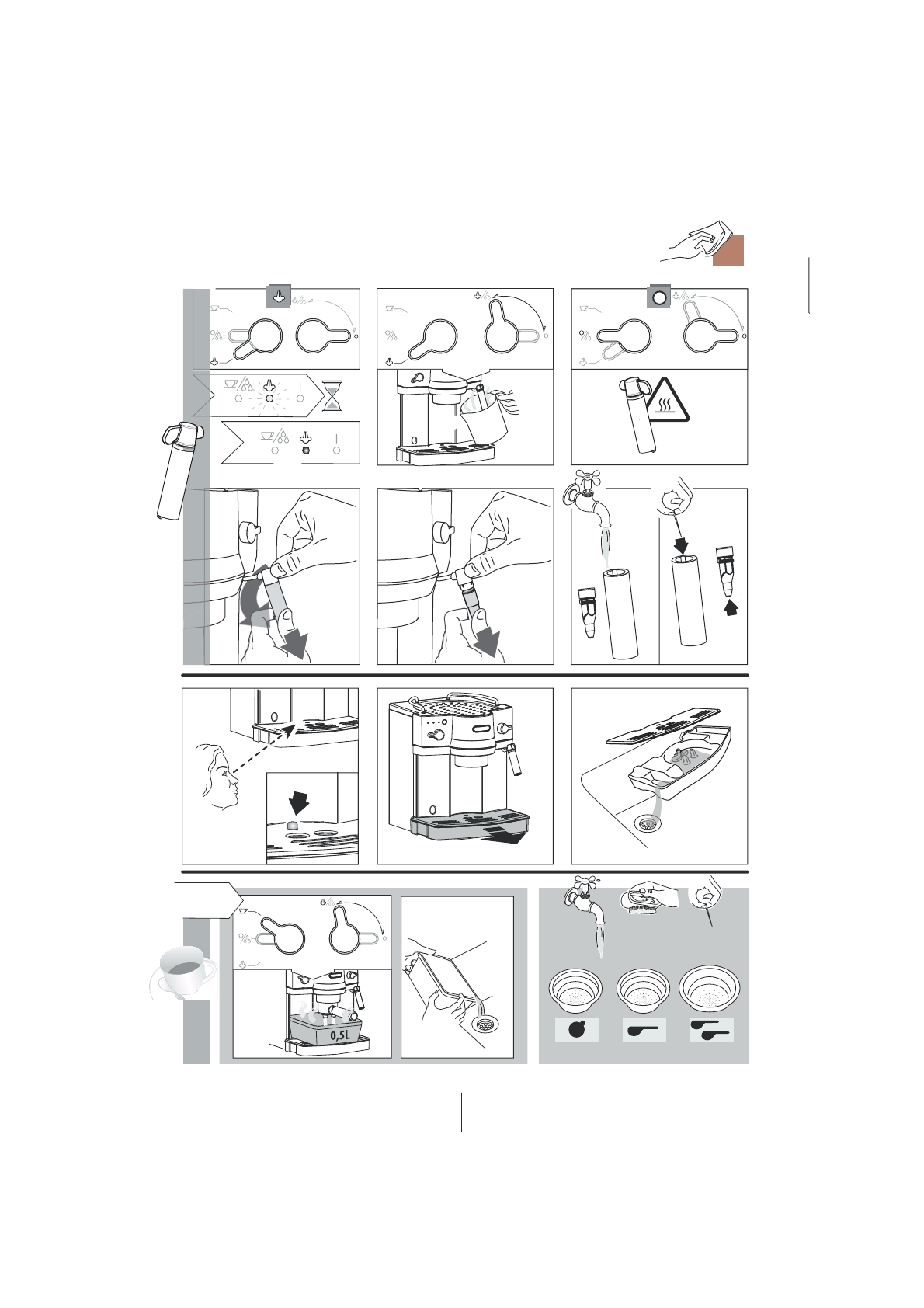 0,5L