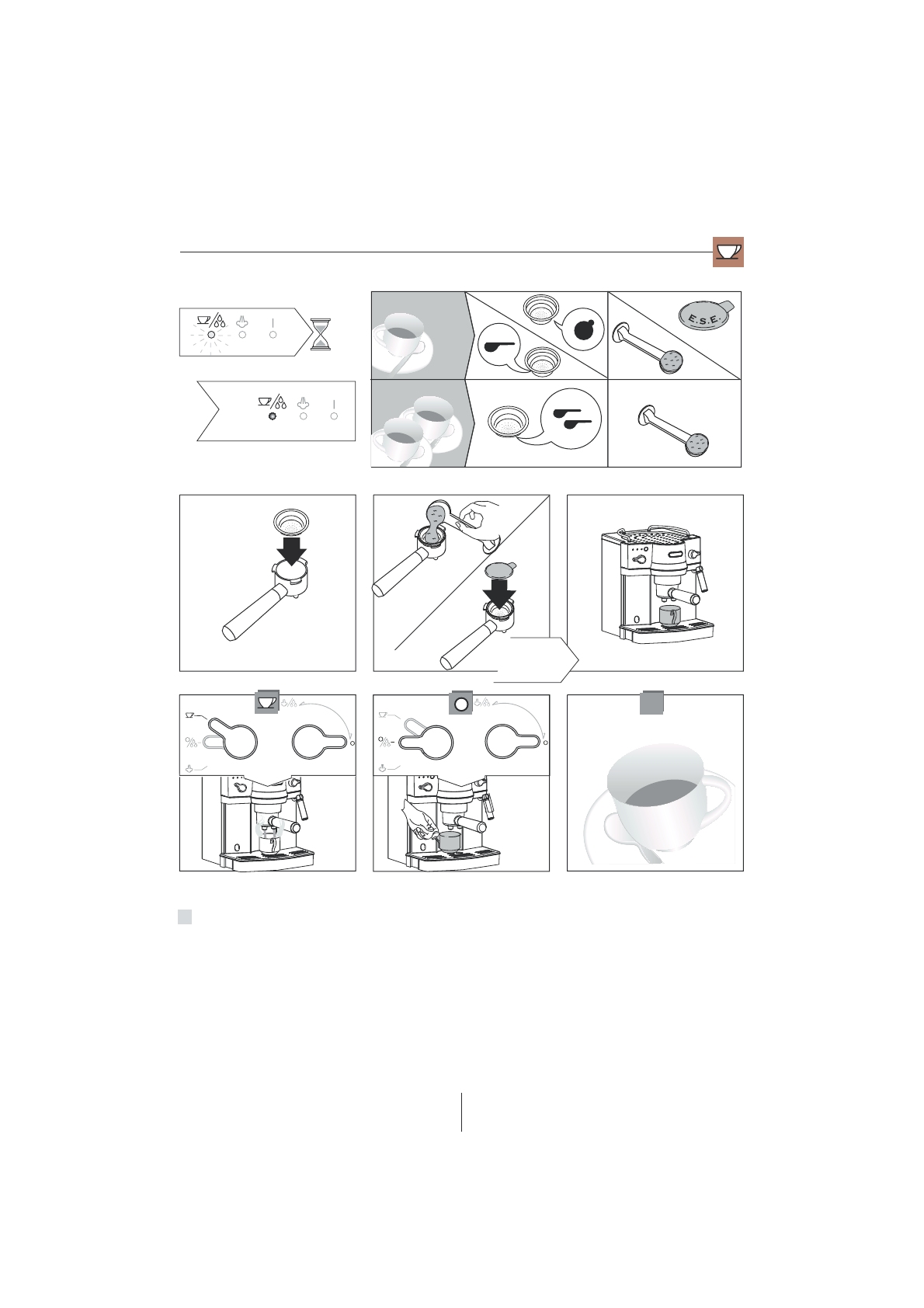 E.S.E.