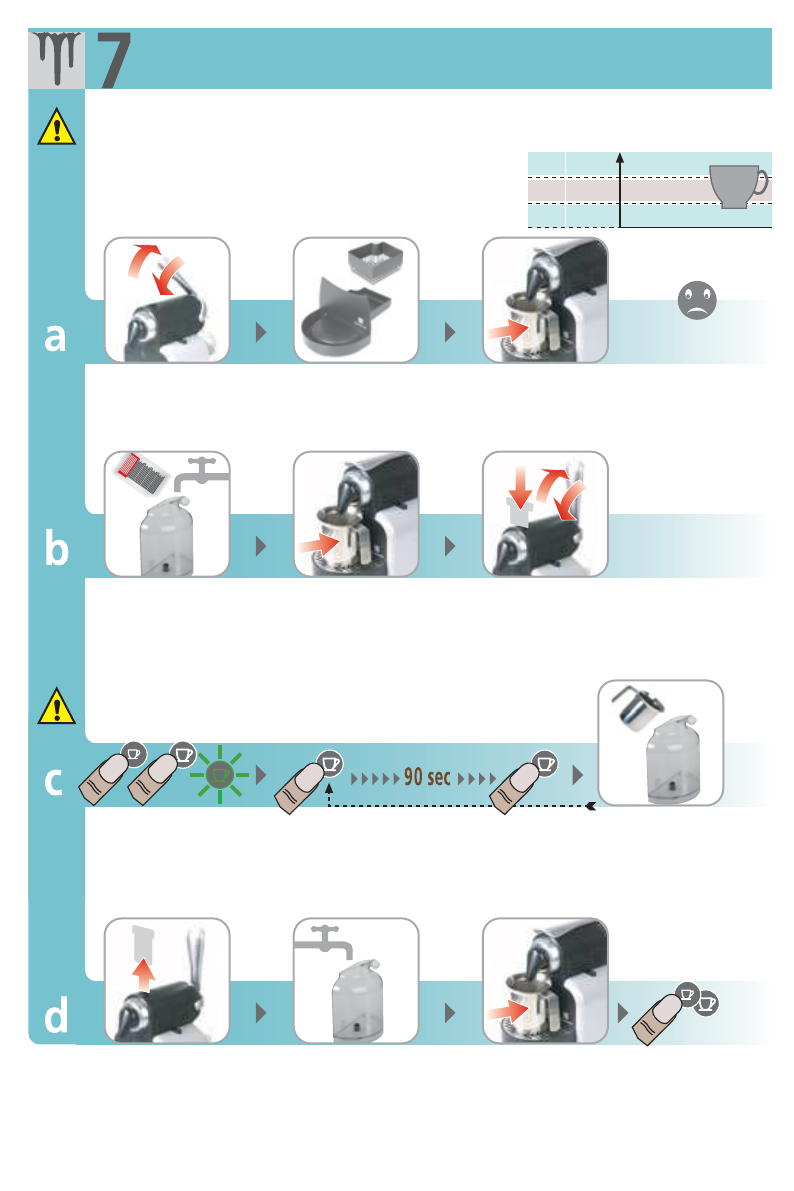 7

a

b

c

90 sec

d