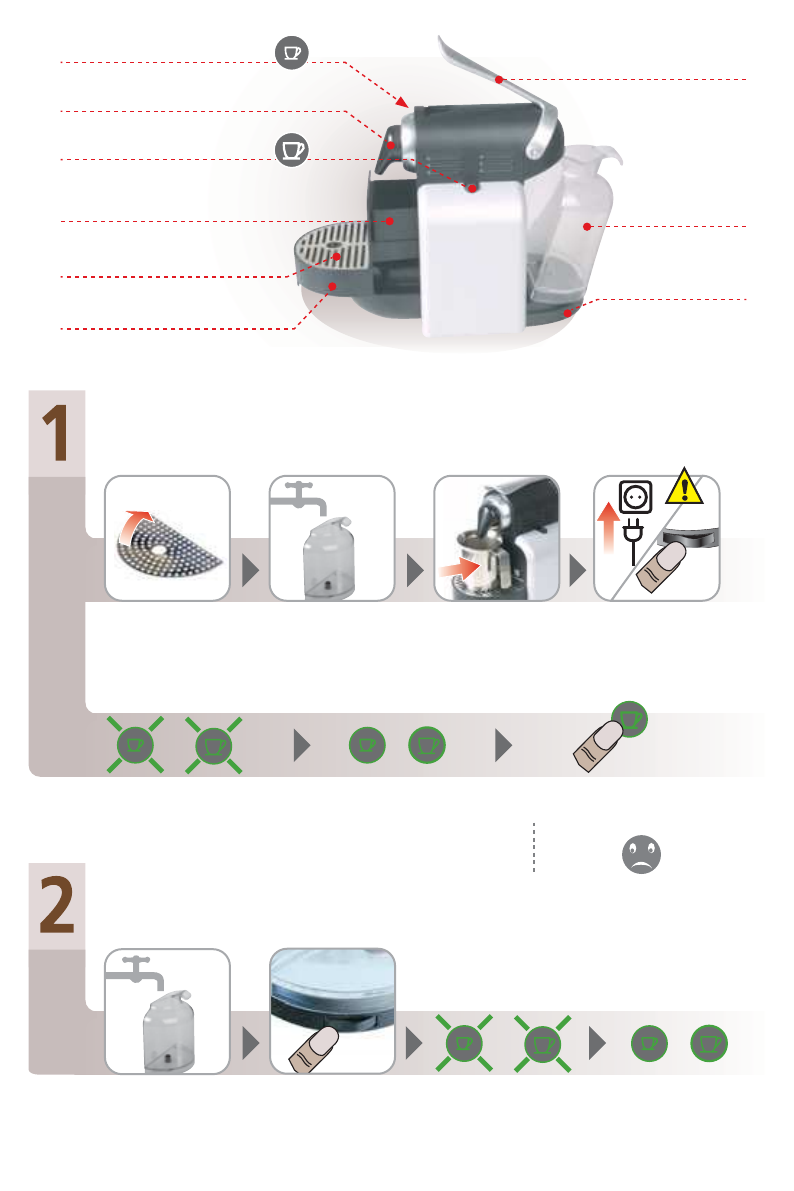 1

2