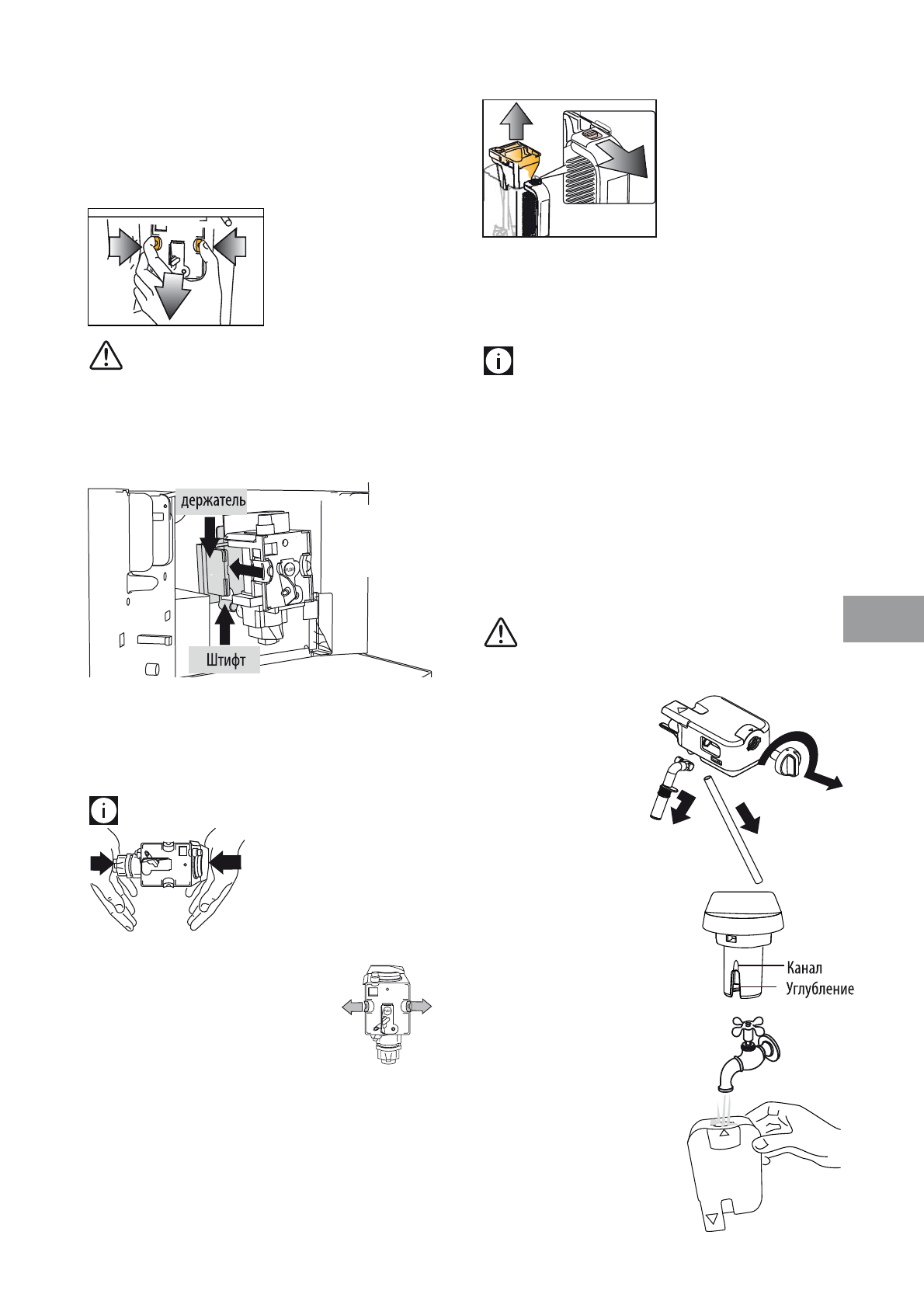 держатель

Штифт

Канал

Углубление