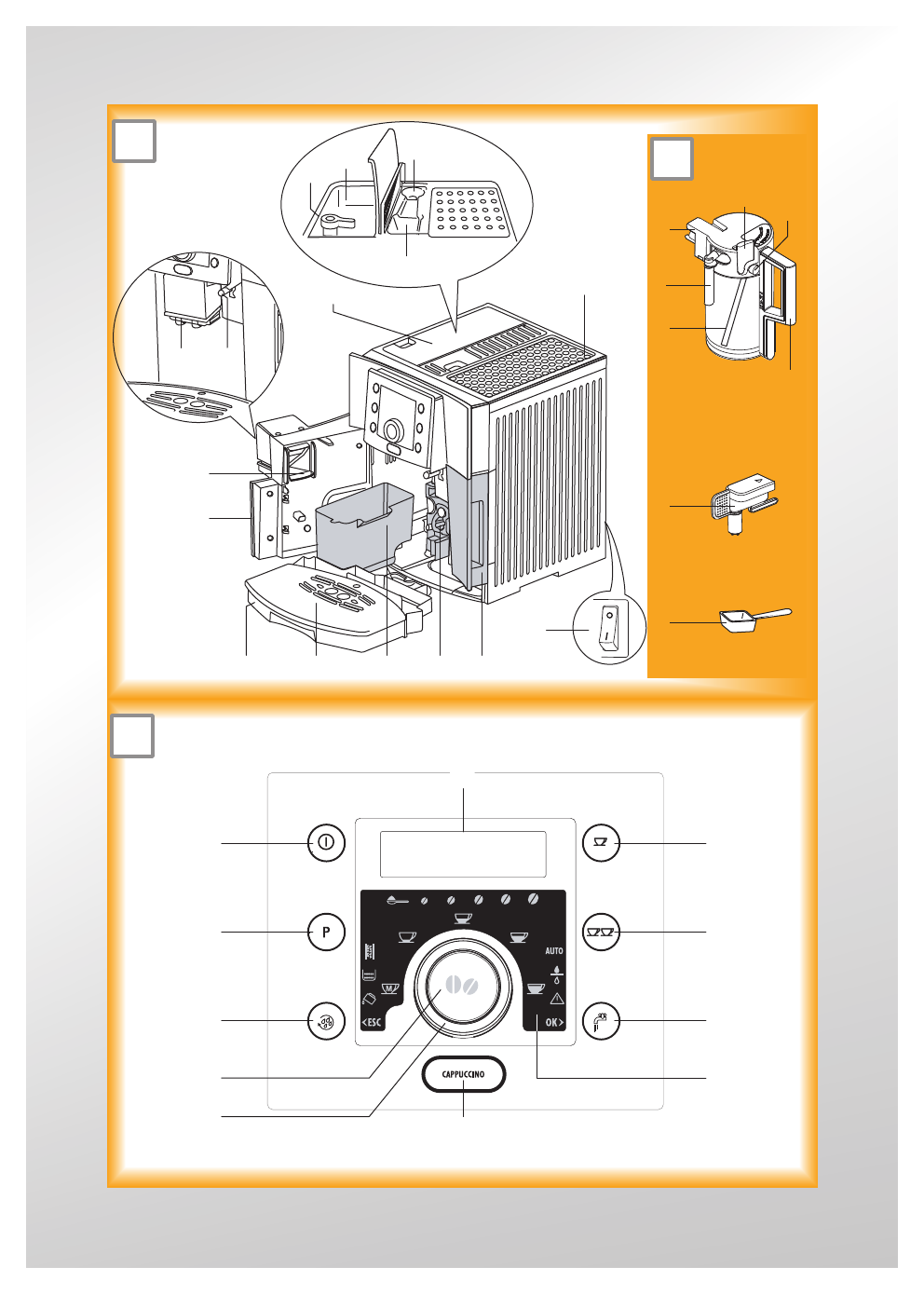 P

AUTO

<ESC

OK>

CAPPUCCINO