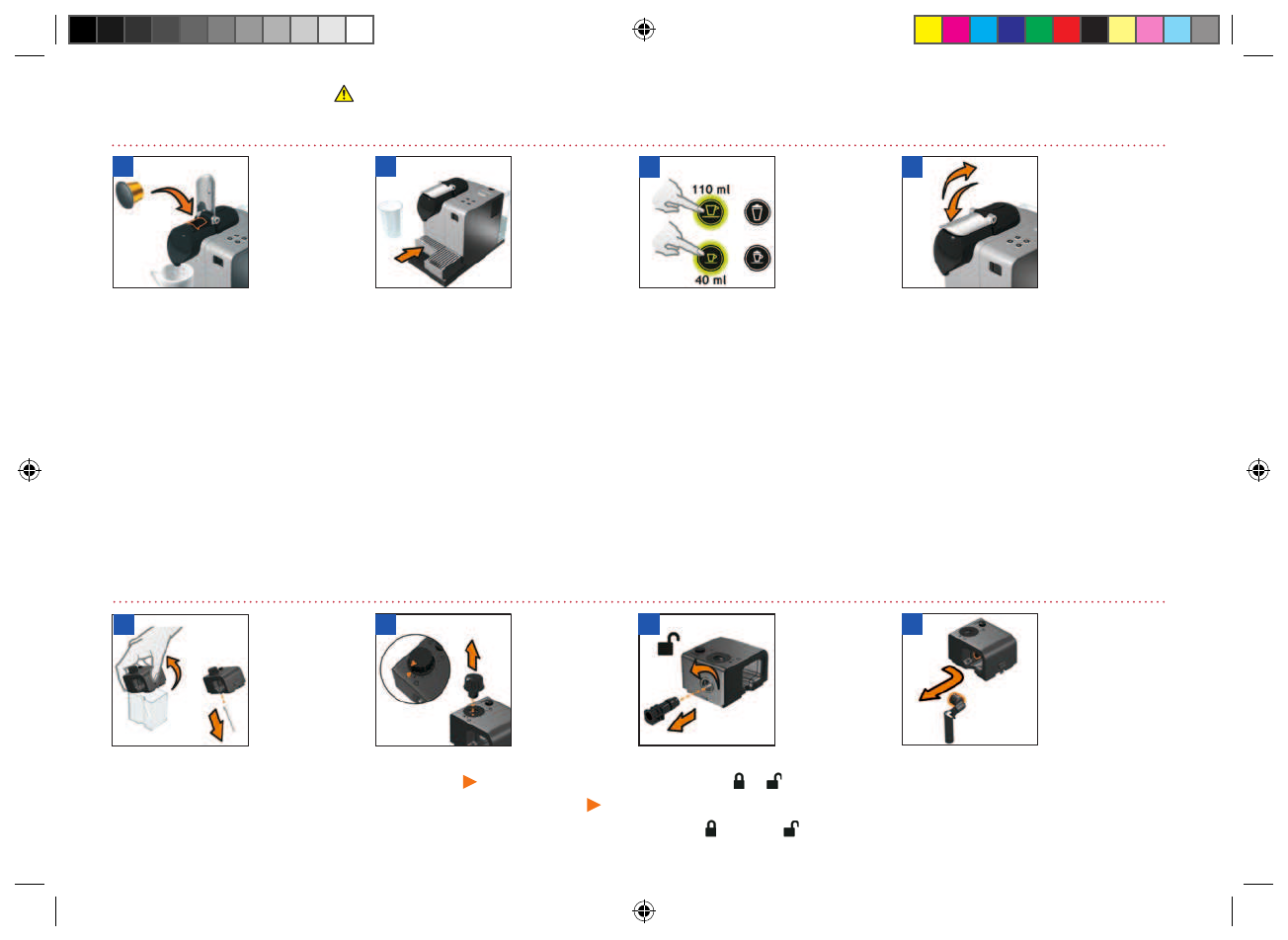 110 ml

40 ml