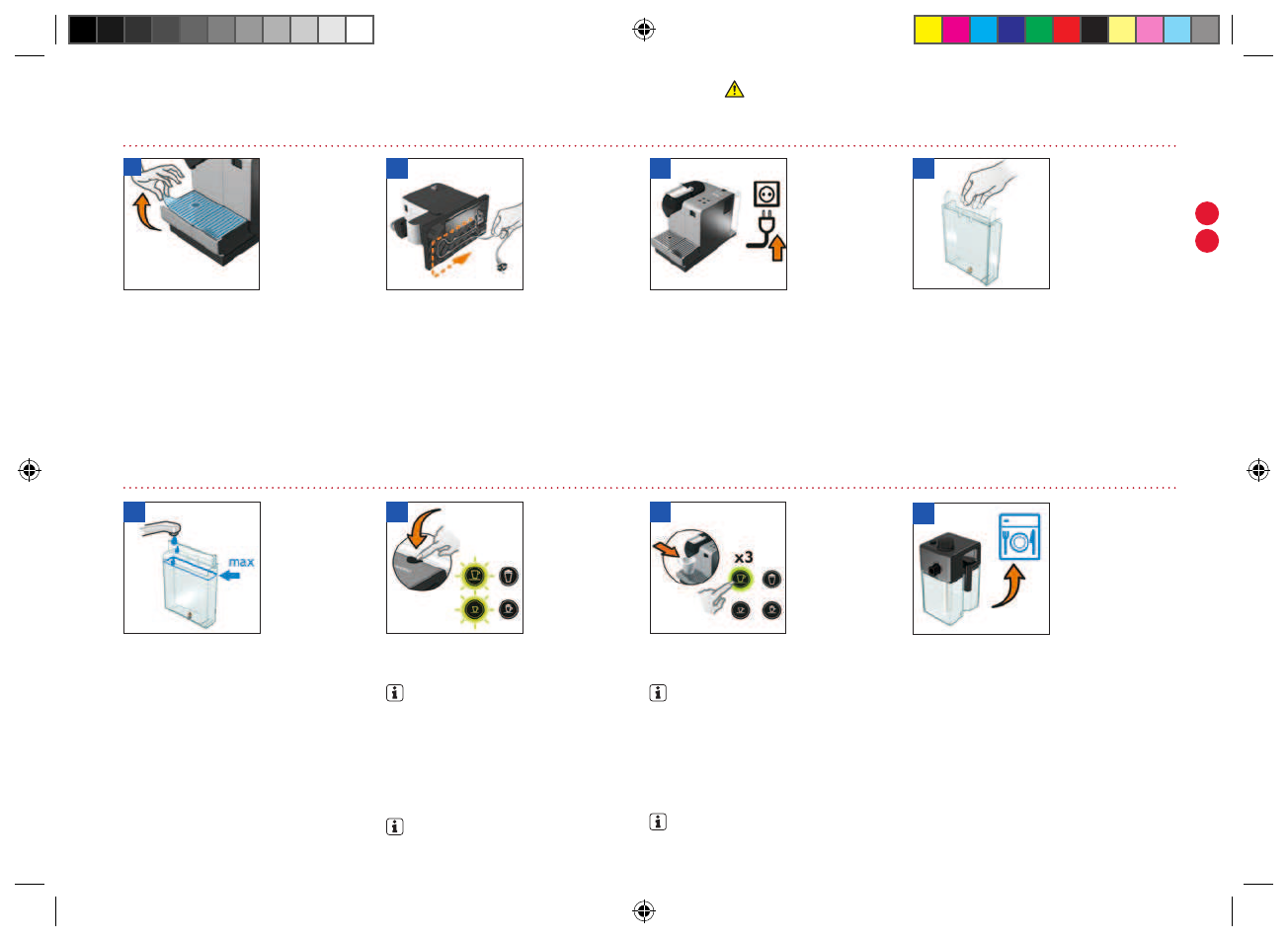 max

x3