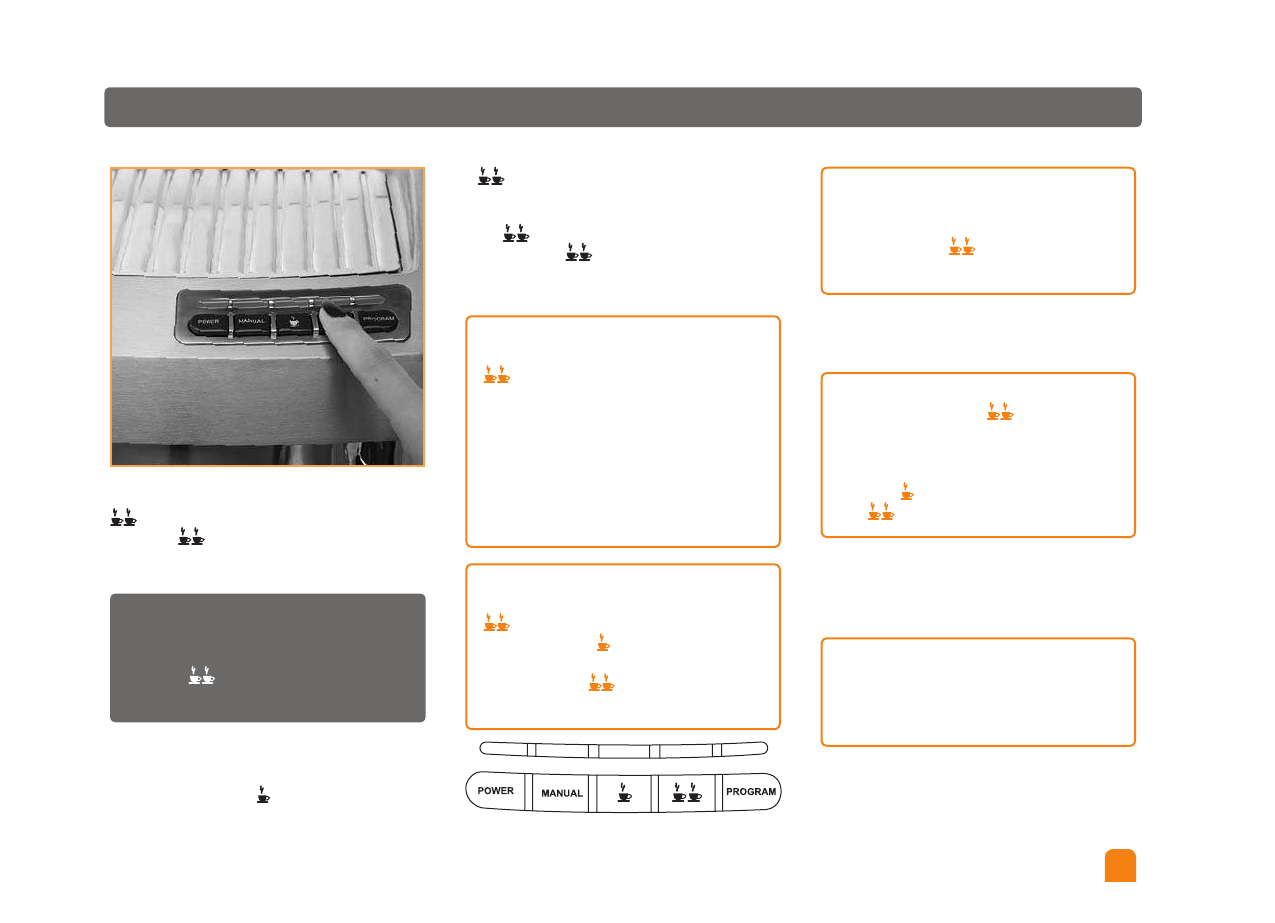 POWER

MANUAL

PROGRAM

POWER

MANUAL

PROGRAM