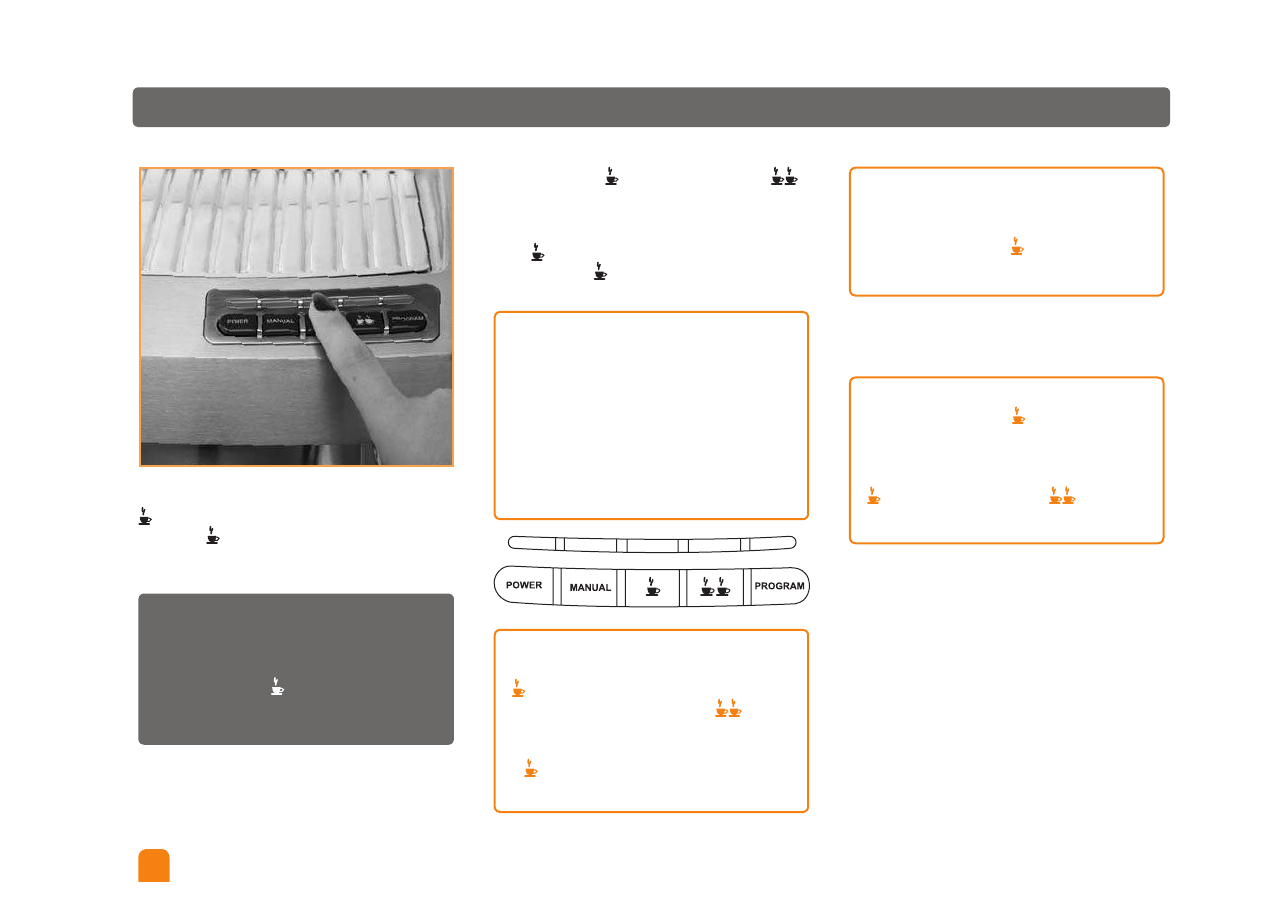 POWER
MANUAL
PROGRAM

POWER
MANUAL
PROGRAM