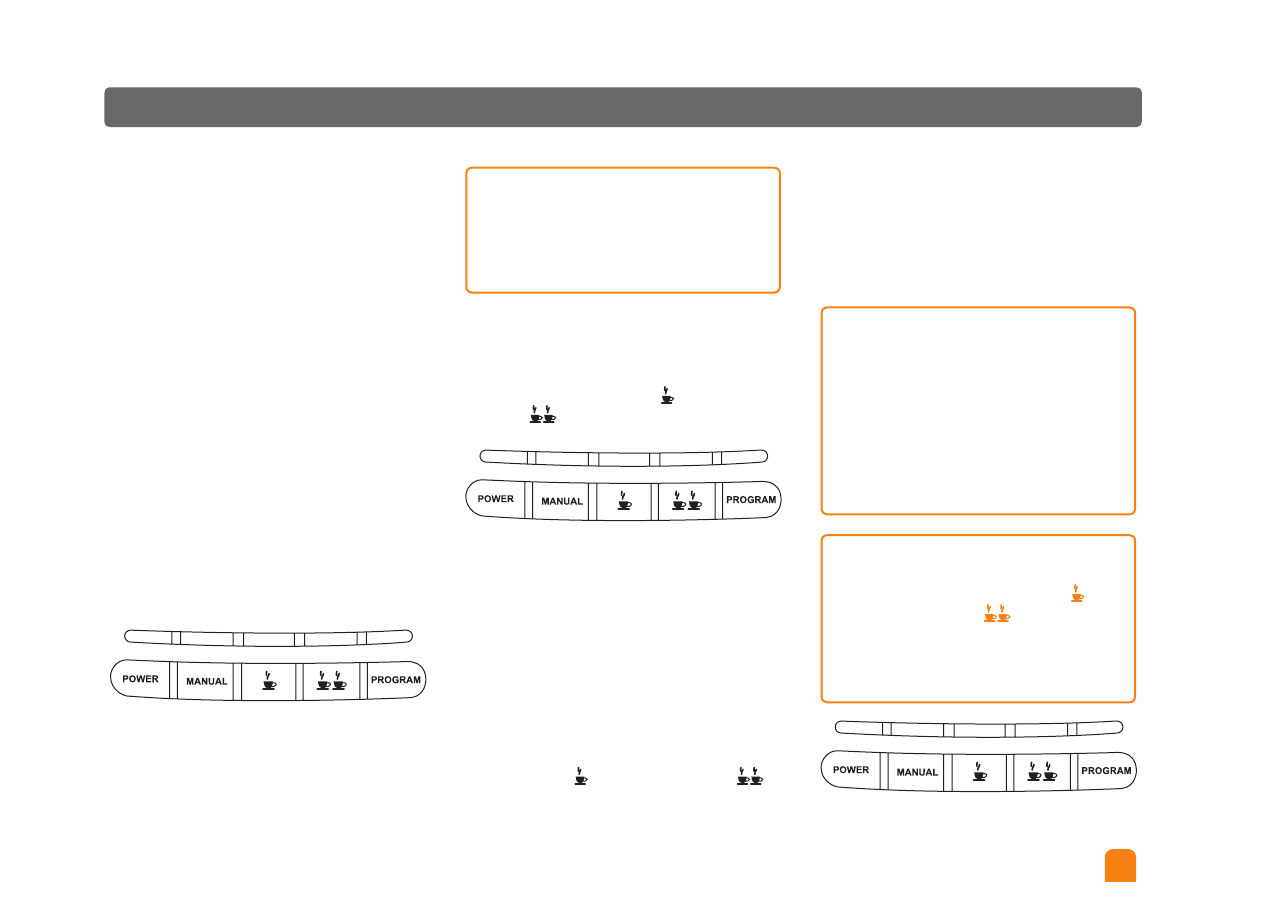 POWER MANUAL PROGRAM

POWER MANUAL PROGRAM

POWER MANUAL PROGRAM