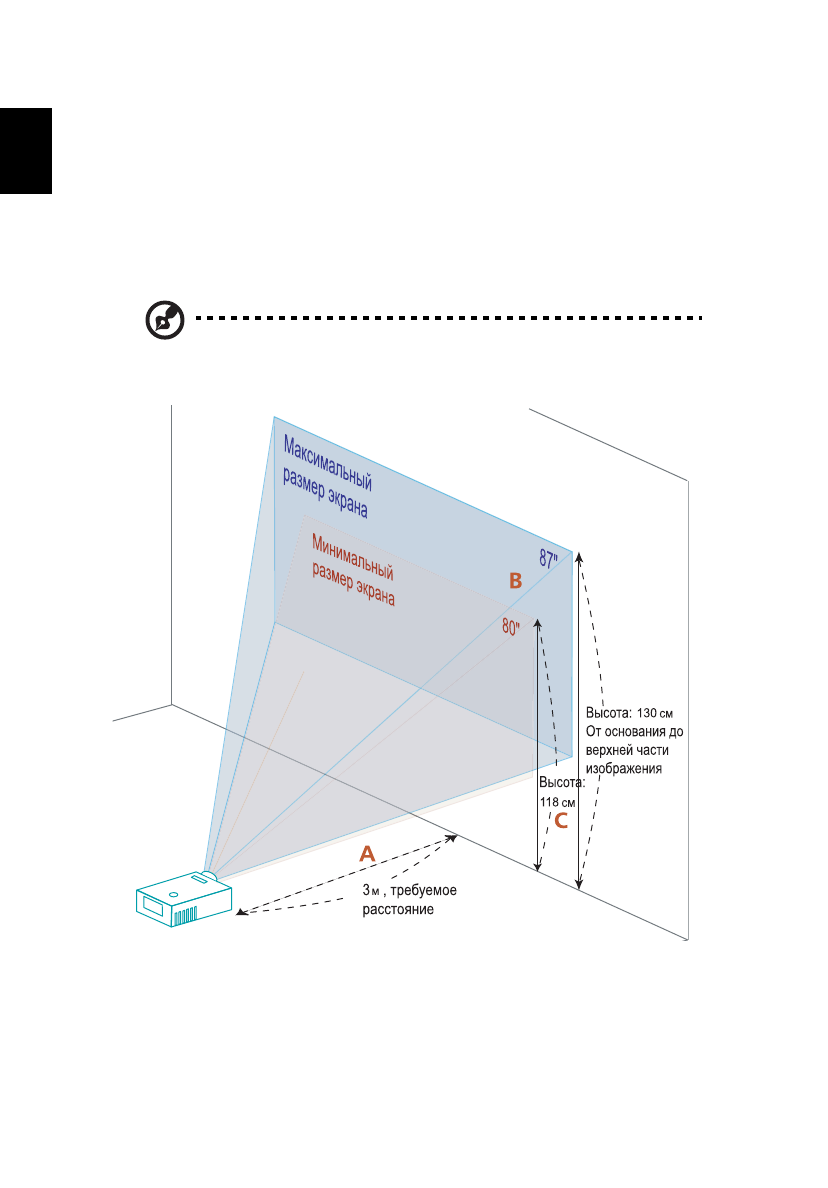 Максимальный размер экрана

Минимальный размер экрана

87"

B

80"

Высота: 130 см
От основания до верхней части изображения

Высота: 118 см

C

A

3 м , требуемое расстояние