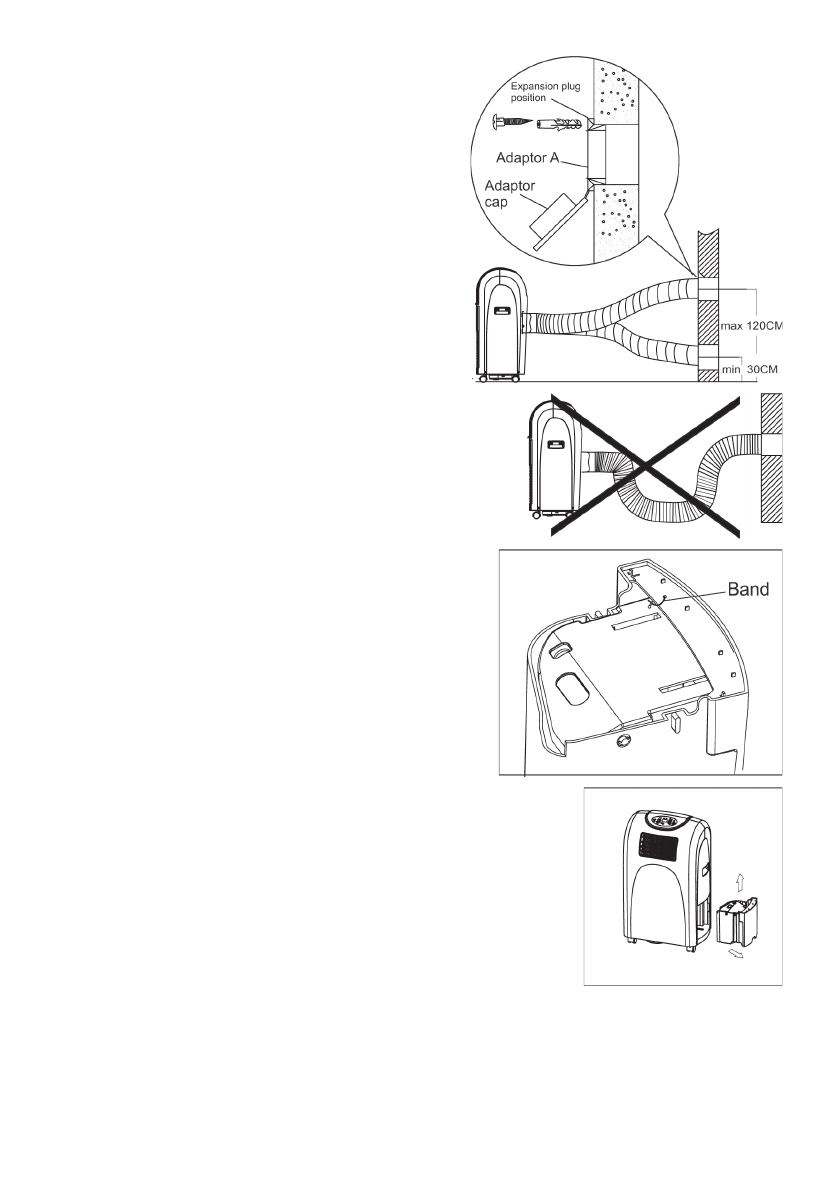 Expansion plug position

Adaptor A

Adaptor cap

max 120CM

min 30CM

Band