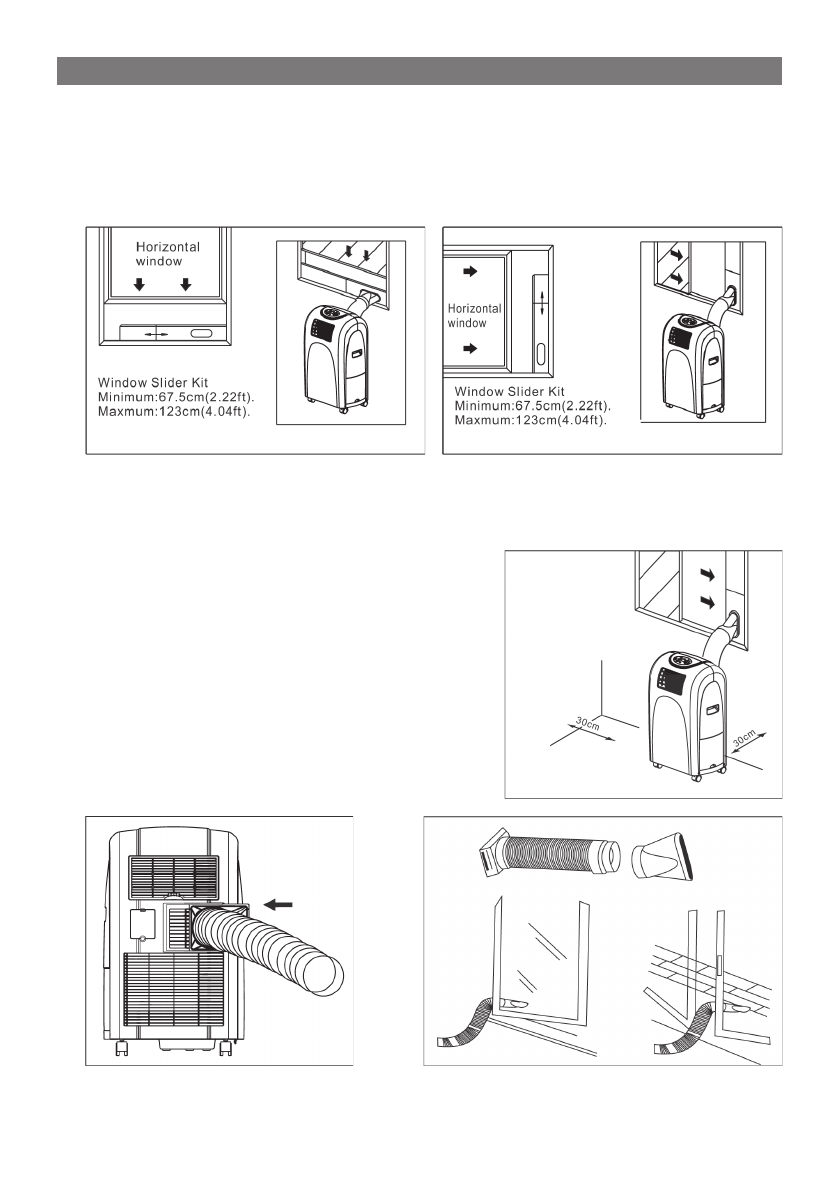 Horizontal window

Window Slider Kit
Minimum:67.5cm(2.22ft).
Maxmum:123cm(4.04ft).

Horizontal window

Window Slider Kit
Minimum:67.5cm(2.22ft).
Maxmum:123cm(4.04ft).

30cm

30cm