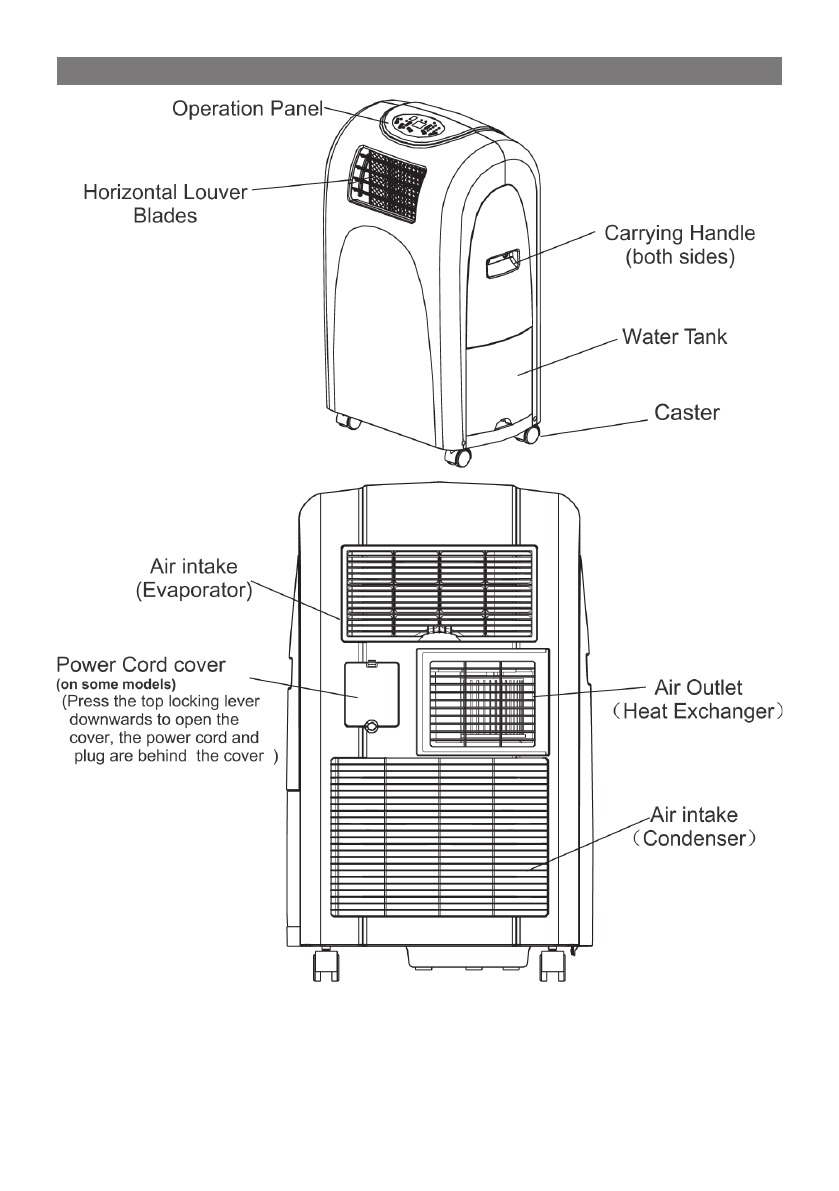 Operation Panel

Horizontal Louver Blades

Carrying Handle (both sides)

Water Tank

Caster

Air intake (Evaporator)

Power Cord cover
(on some models)
(Press the top locking lever downwards to open the cover, the power cord and plug are behind the cover )

Air Outlet
（Heat Exchanger）

Air intake
（Condenser）