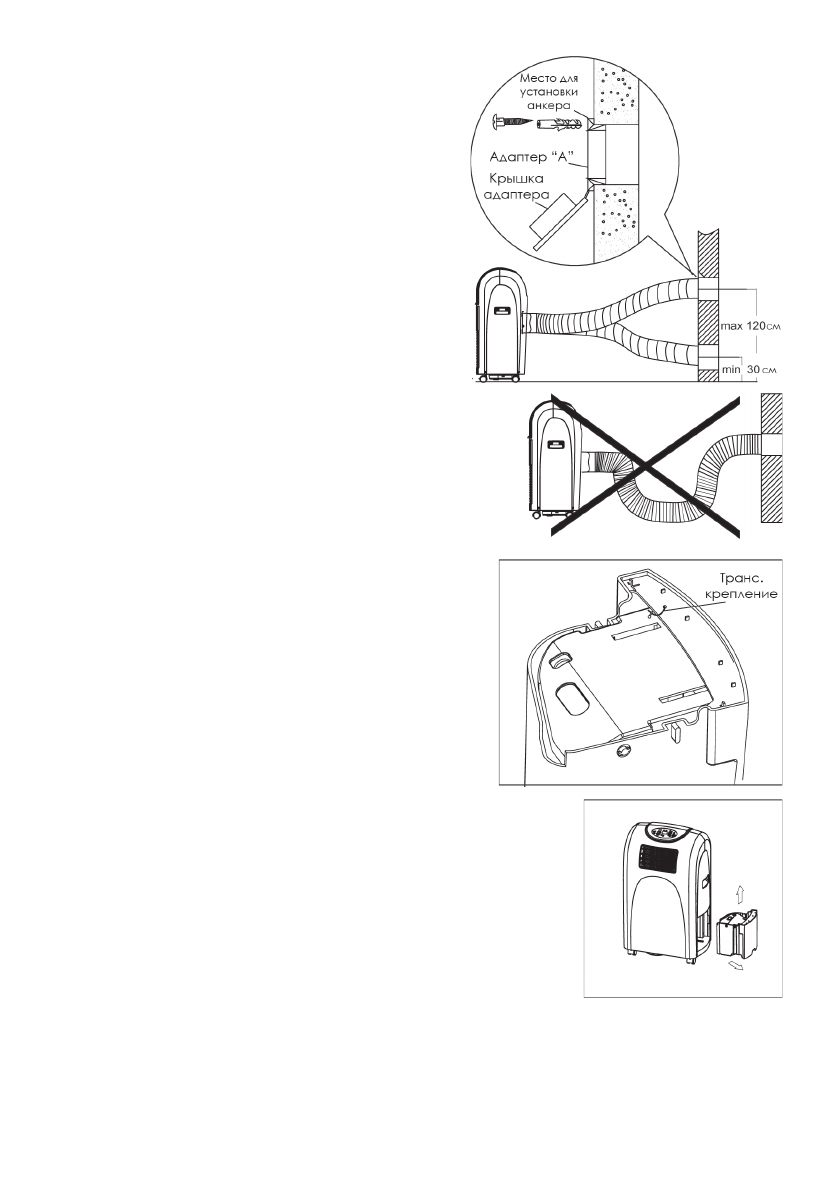 Место для установки анкера

Адаптер "А"

Крышка адаптера

max 120см

min 30 см

Транс. крепление