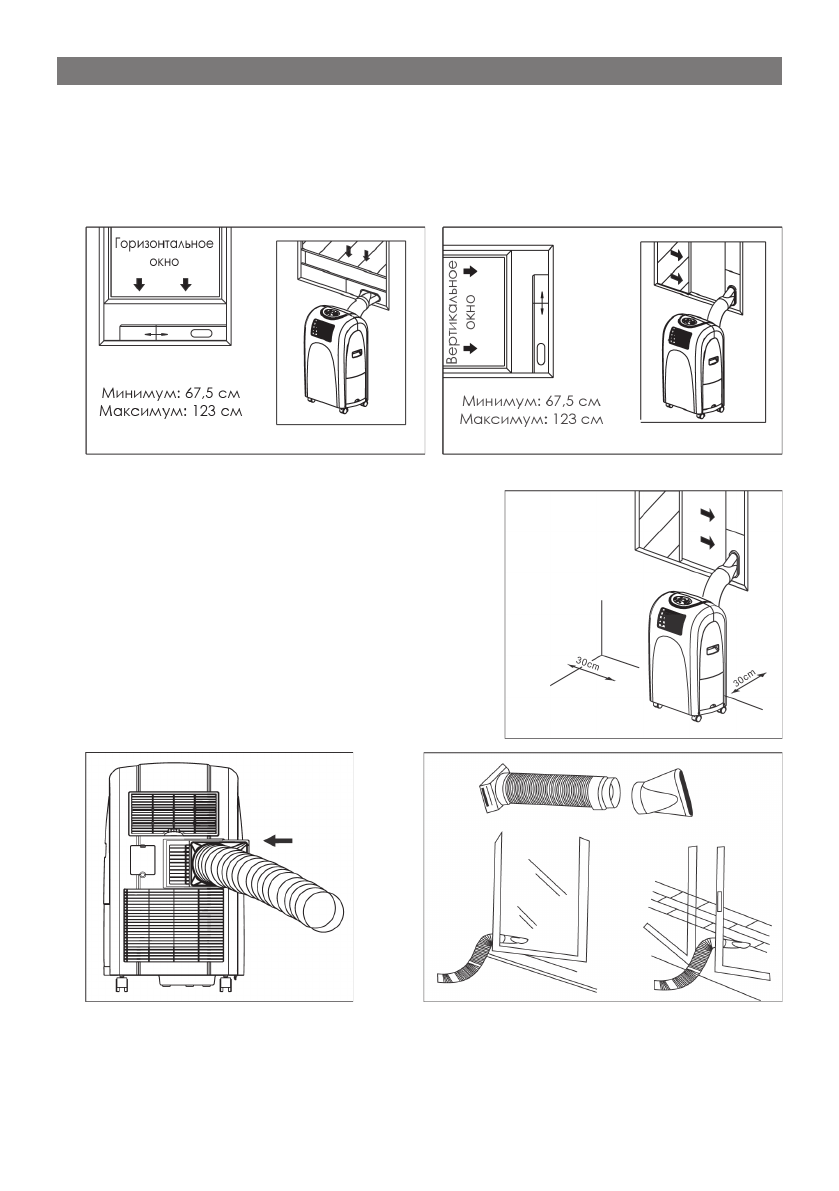 Горизонтальное окно

Минимум: 67,5 см
Максимум: 123 см

Вертикальное окно

Минимум: 67,5 см
Максимум: 123 см

30cm

30cm