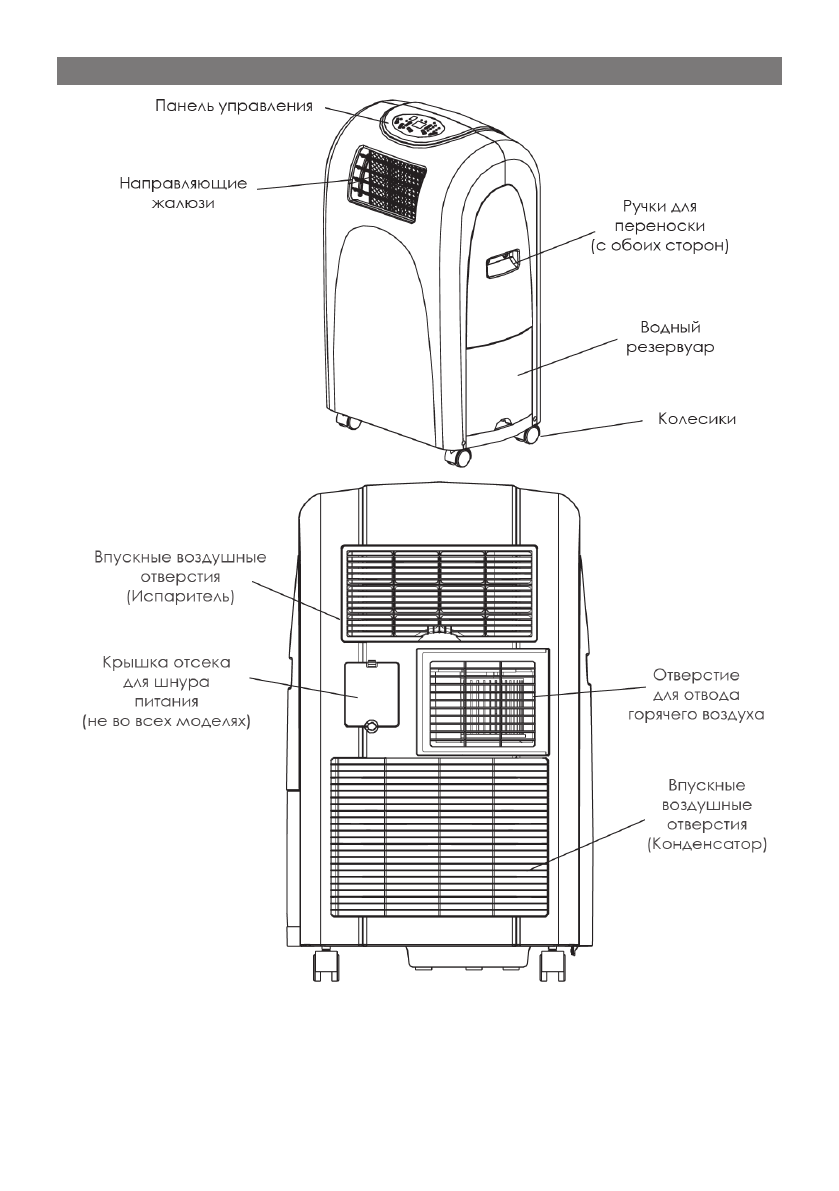 Панель управления

Направляющие жалюзи

Ручки для переноски (с обоих сторон)

Водный резервуар

Колесики

Впускные воздушные отверстия (Испаритель)

Крышка отсека для шнура питания (не во всех моделях)

Отверстие для отвода горячего воздуха

Впускные воздушные отверстия (Конденсатор)