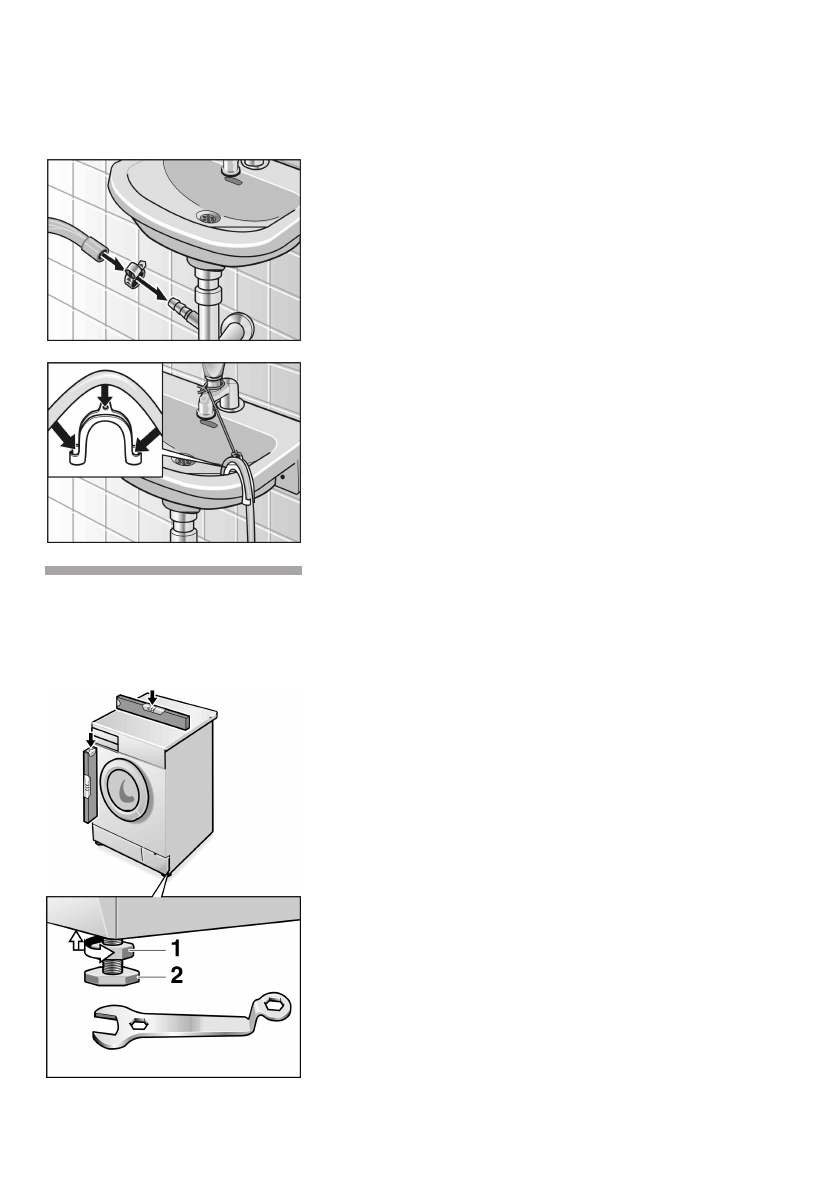 1
2