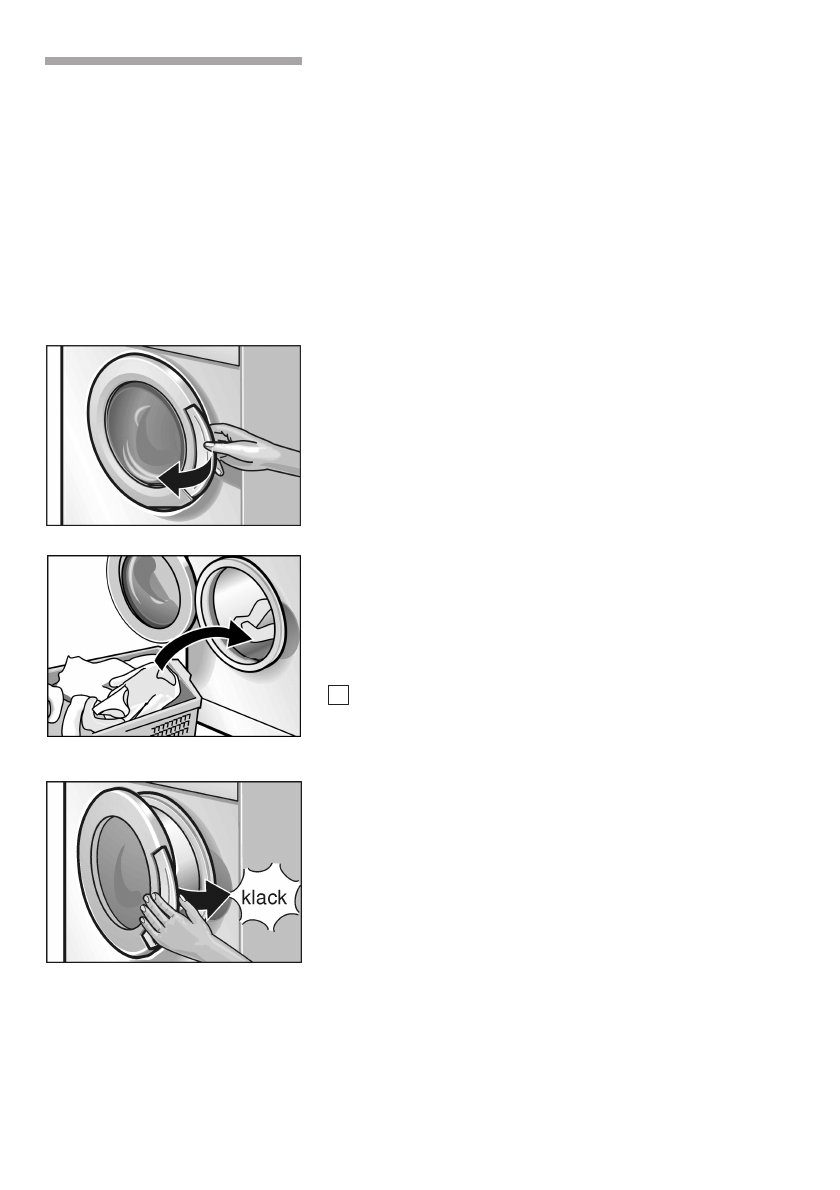 klack