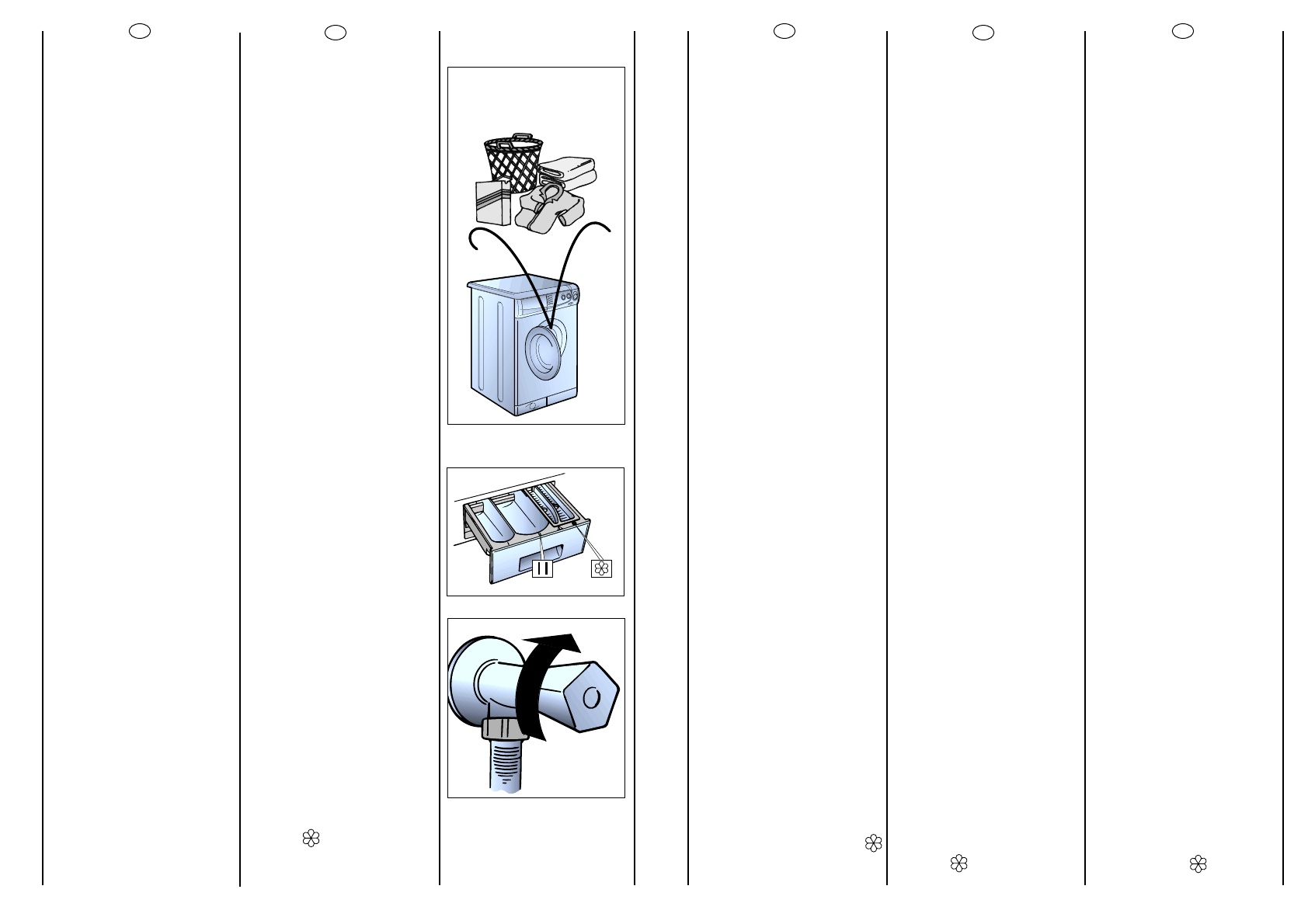 II