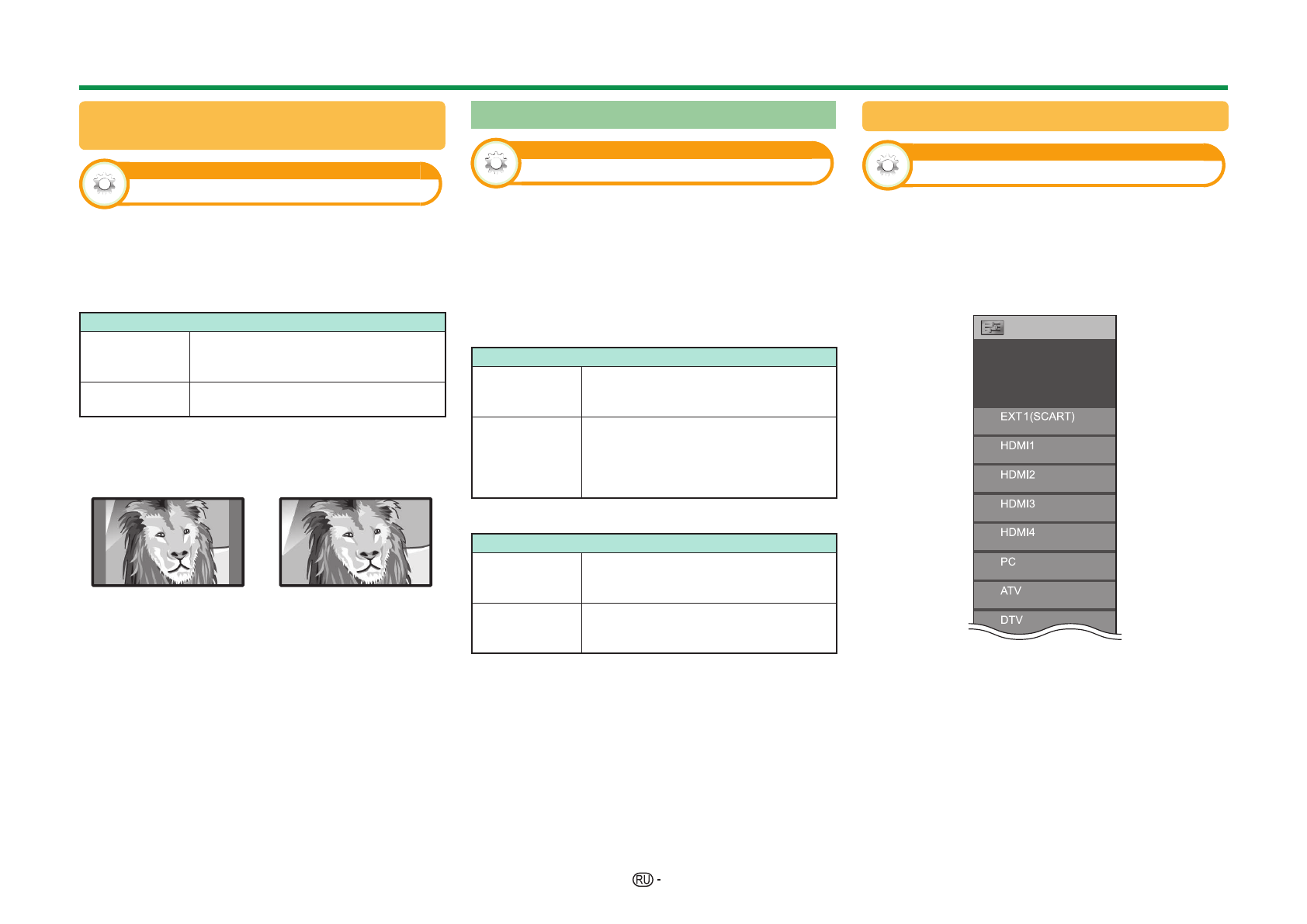 EXT1(SCART)

HDMI1

HDMI2

HDMI3

HDMI4

PC

ATV

DTV

RU -