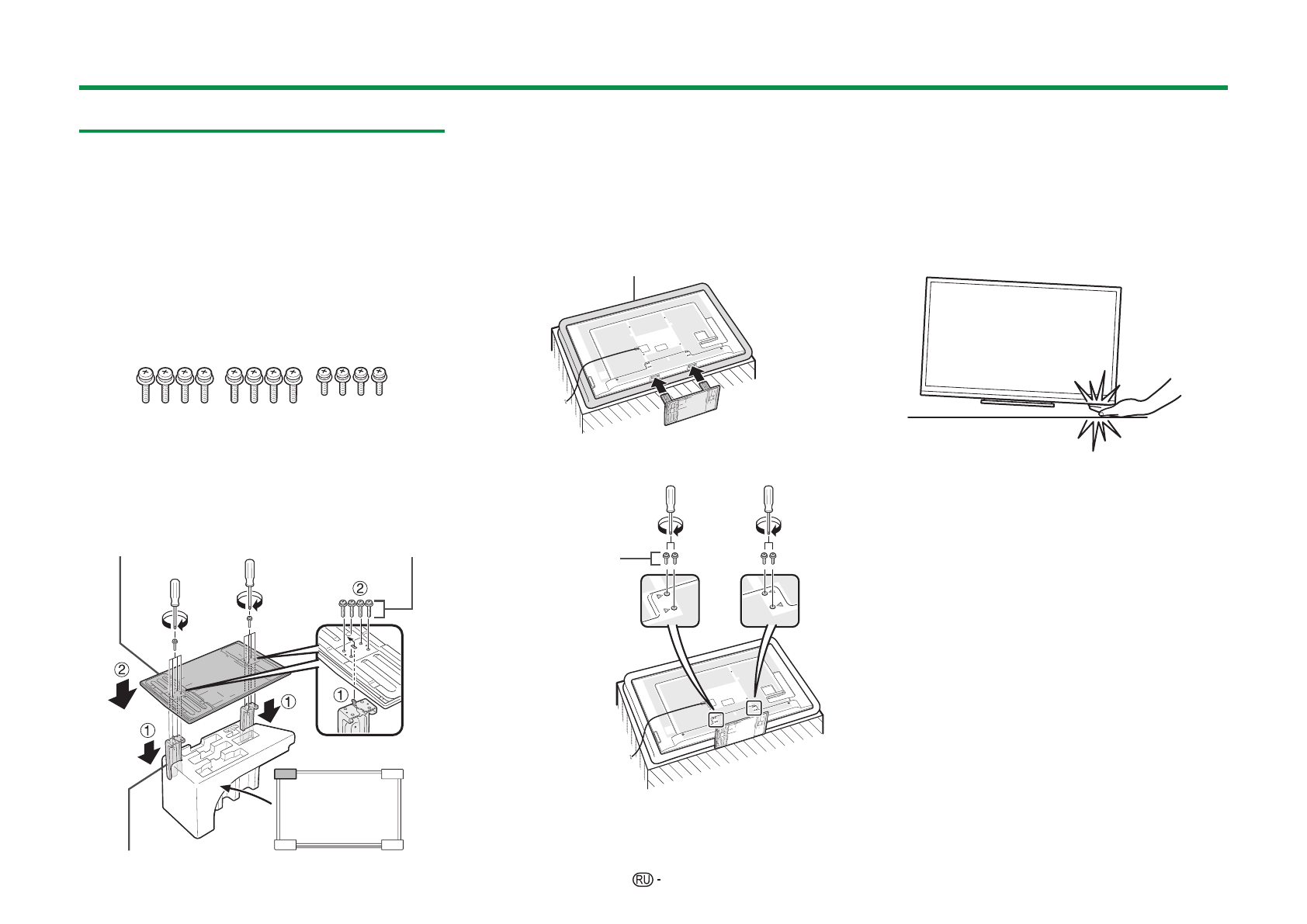 ②
②
①
①
①
RU -