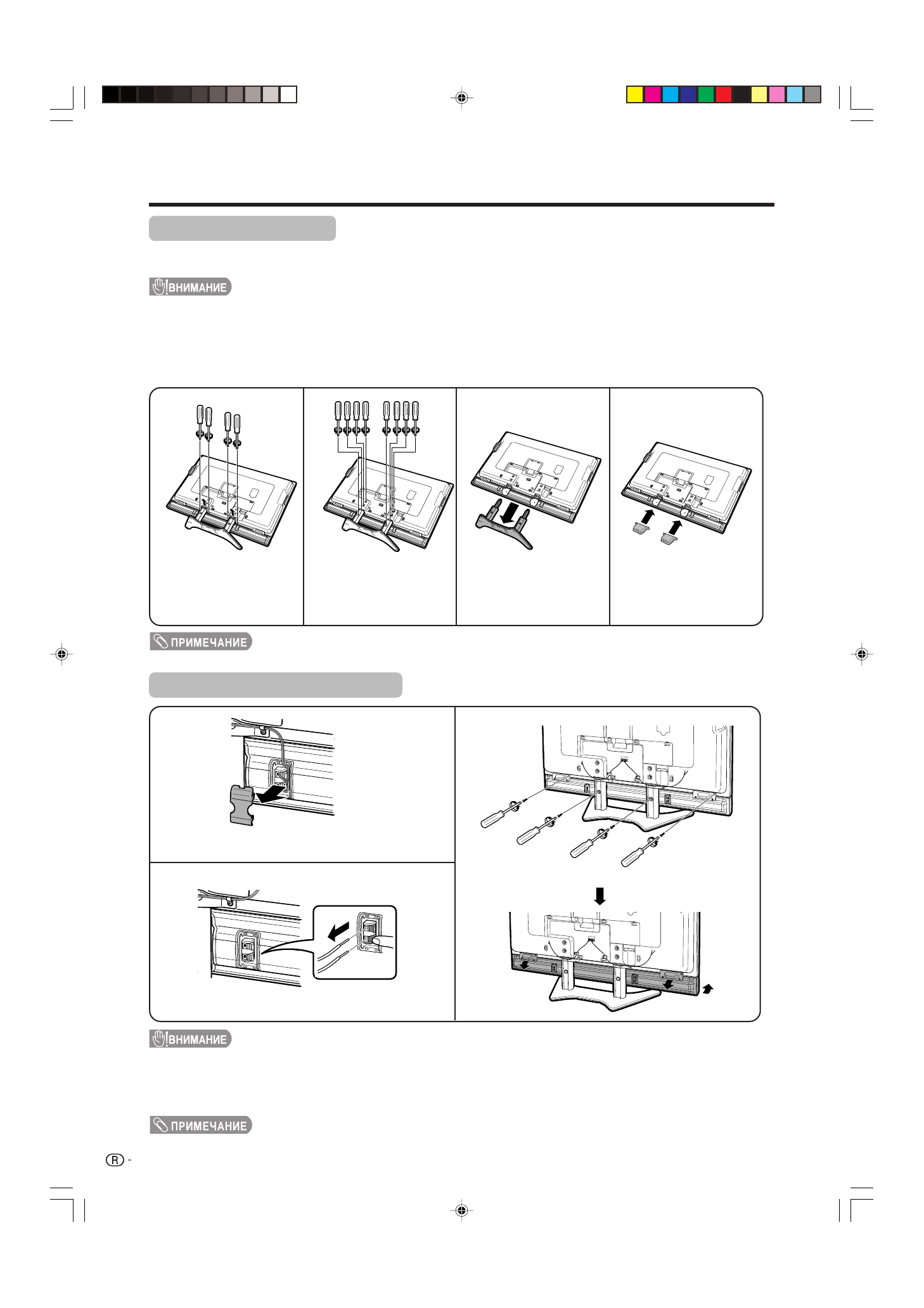 ВНИМАНИЕ

ПРИМЕЧАНИЕ

ВНИМАНИЕ

ПРИМЕЧАНИЕ

R -