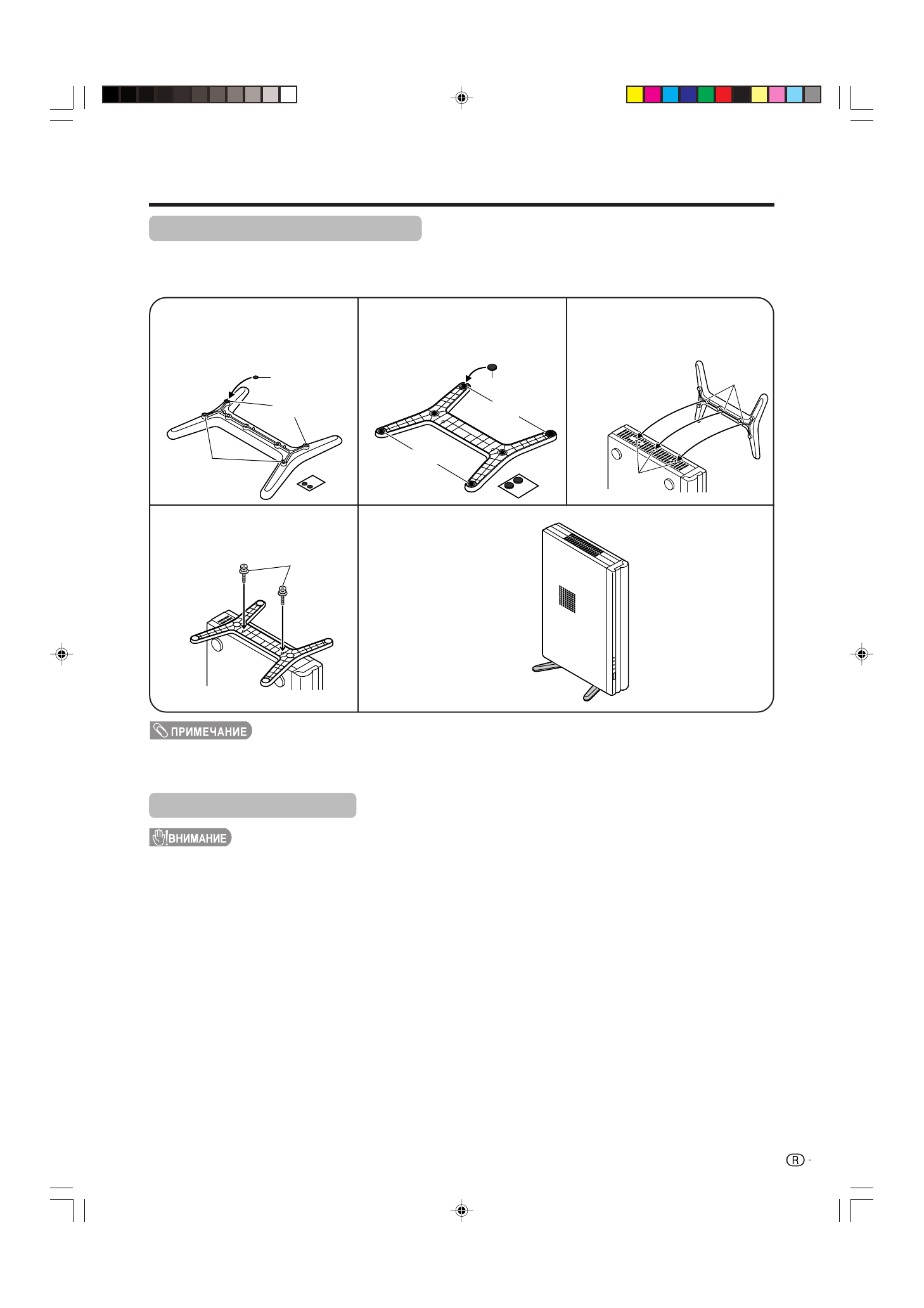 ПРИМЕЧАНИЕ

ВНИМАНИЕ

R -