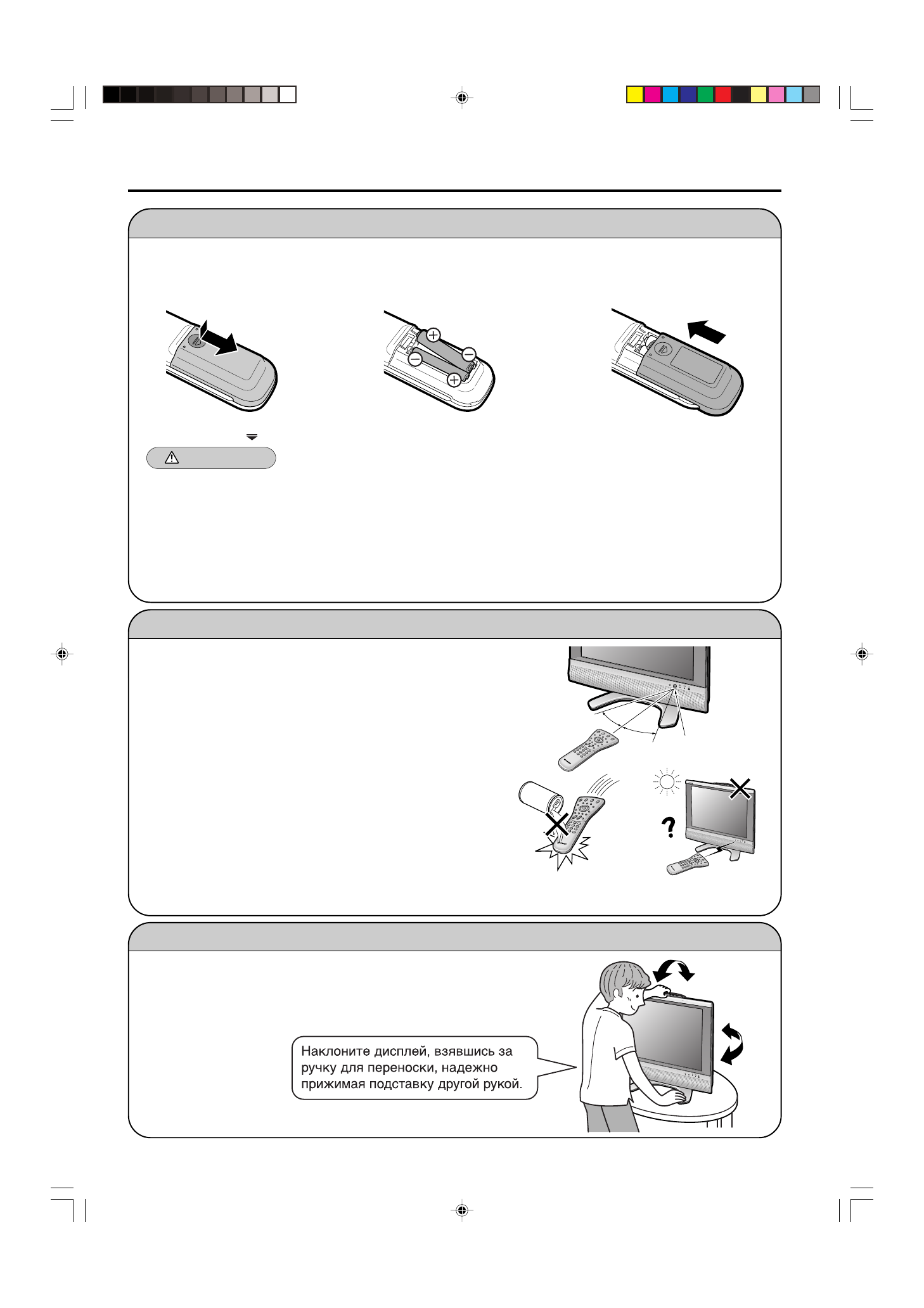 Наклоните дисплей, взявшись за ручку для переноски, надежно прижимая подставку другой рукой.