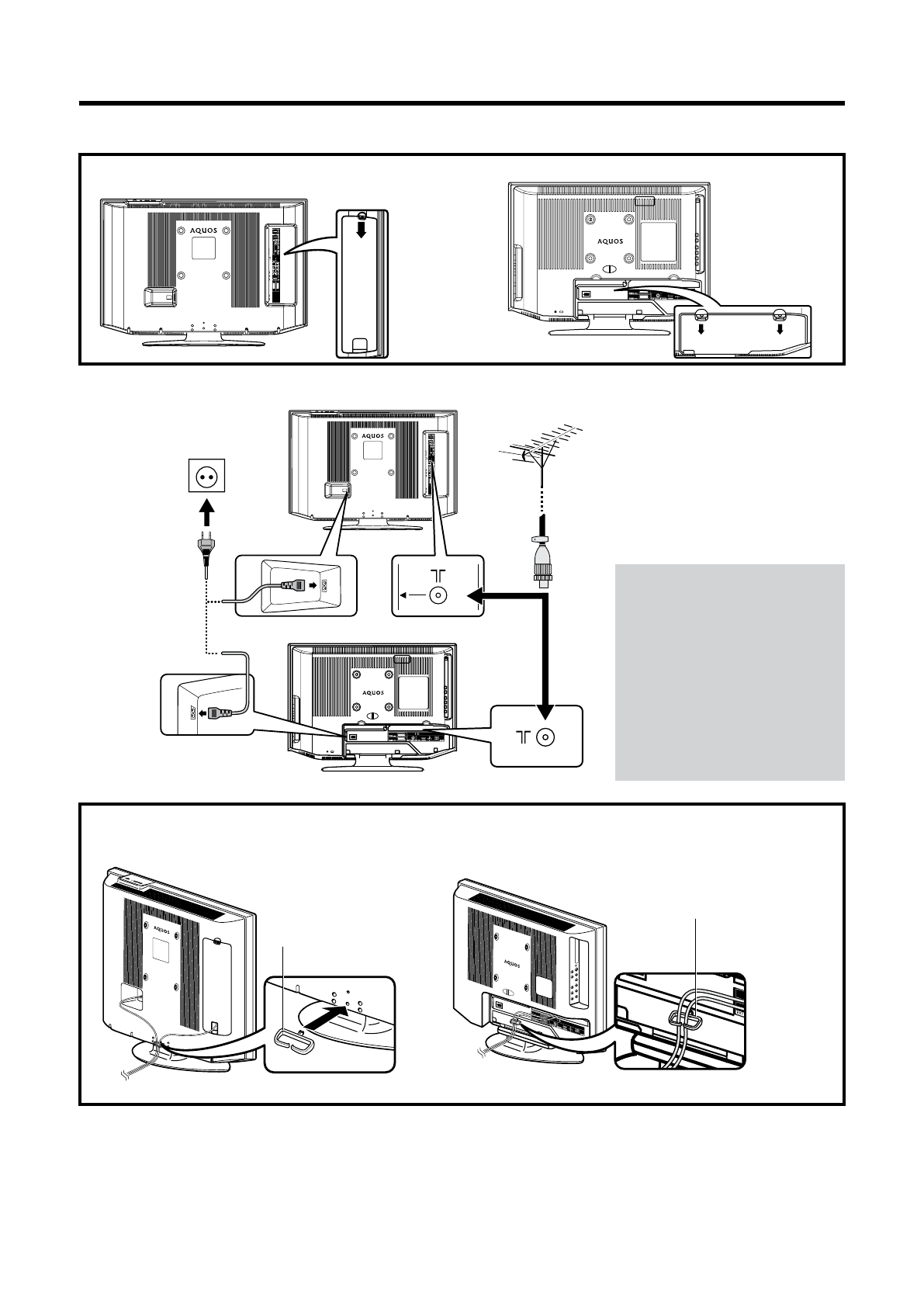 AQUOS

AQUOS

AQUOS

AQUOS

AQUOS

AQUOS