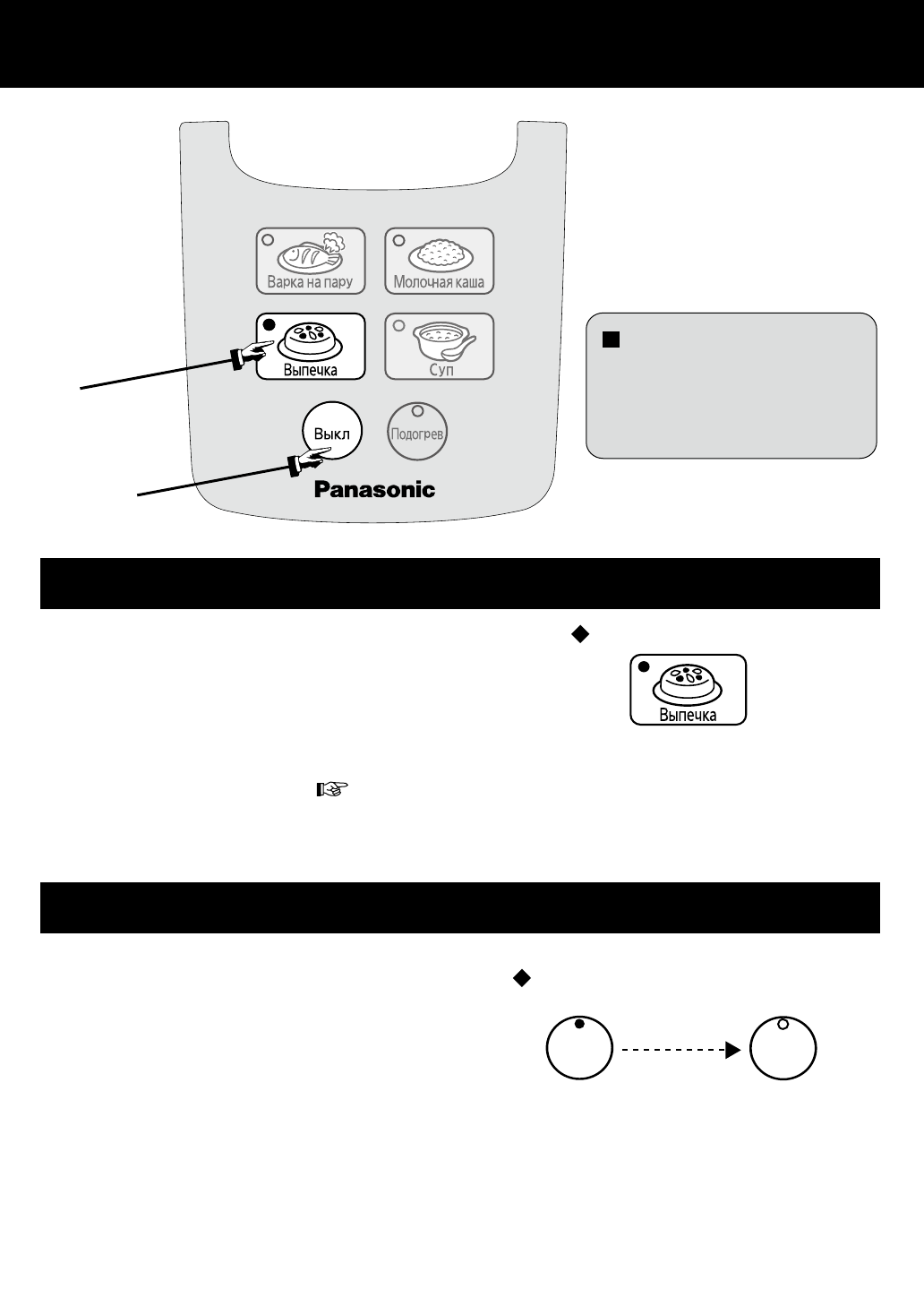 Варка на пару

Молочная каша

Выпечка

Суп

Выкл

Подогрев

Panasonic

Выпечка