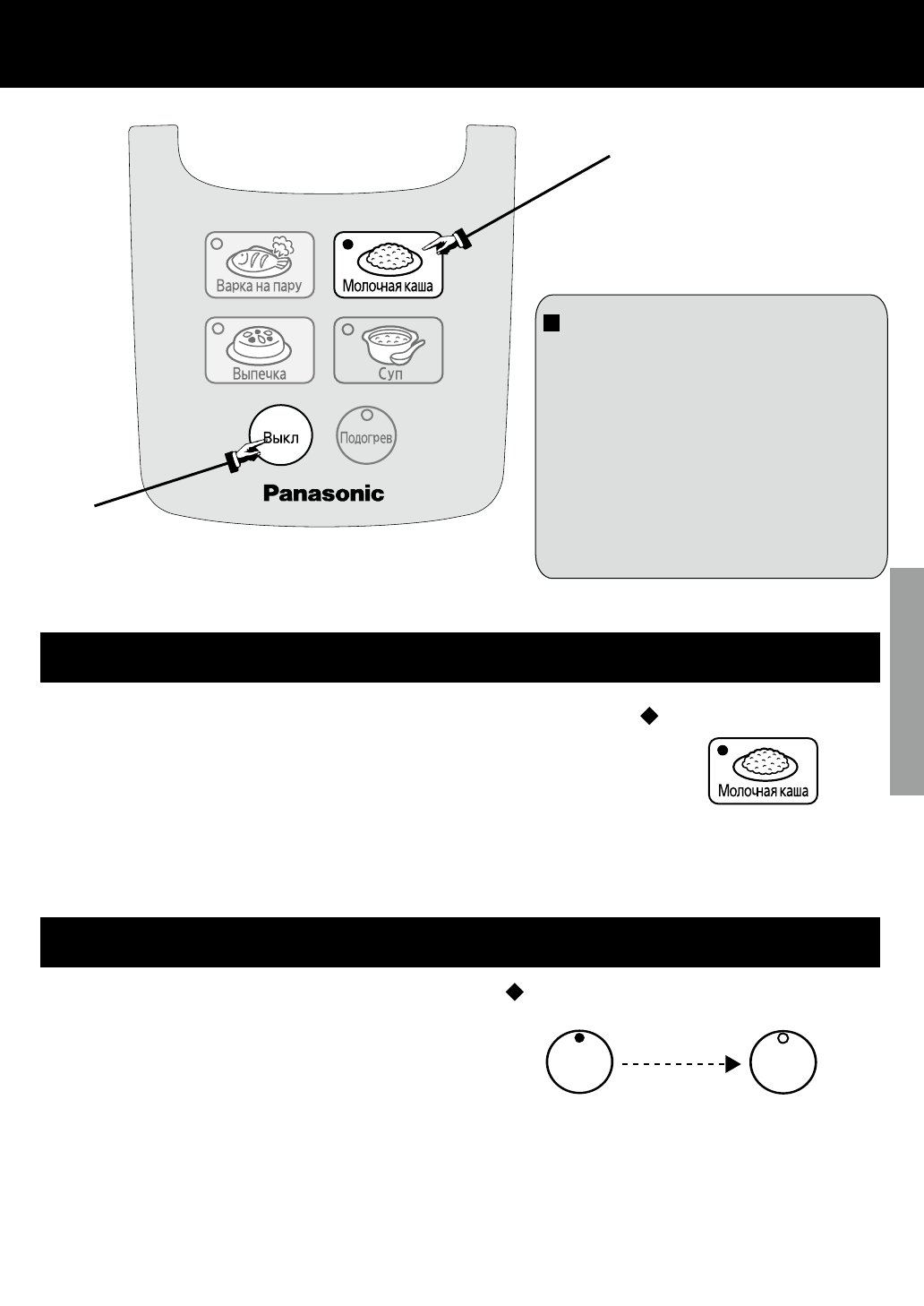 Варка на пару

Молочная каша

Выпечка

Суп

Выкл

Подогрев

Panasonic

Молочная каша