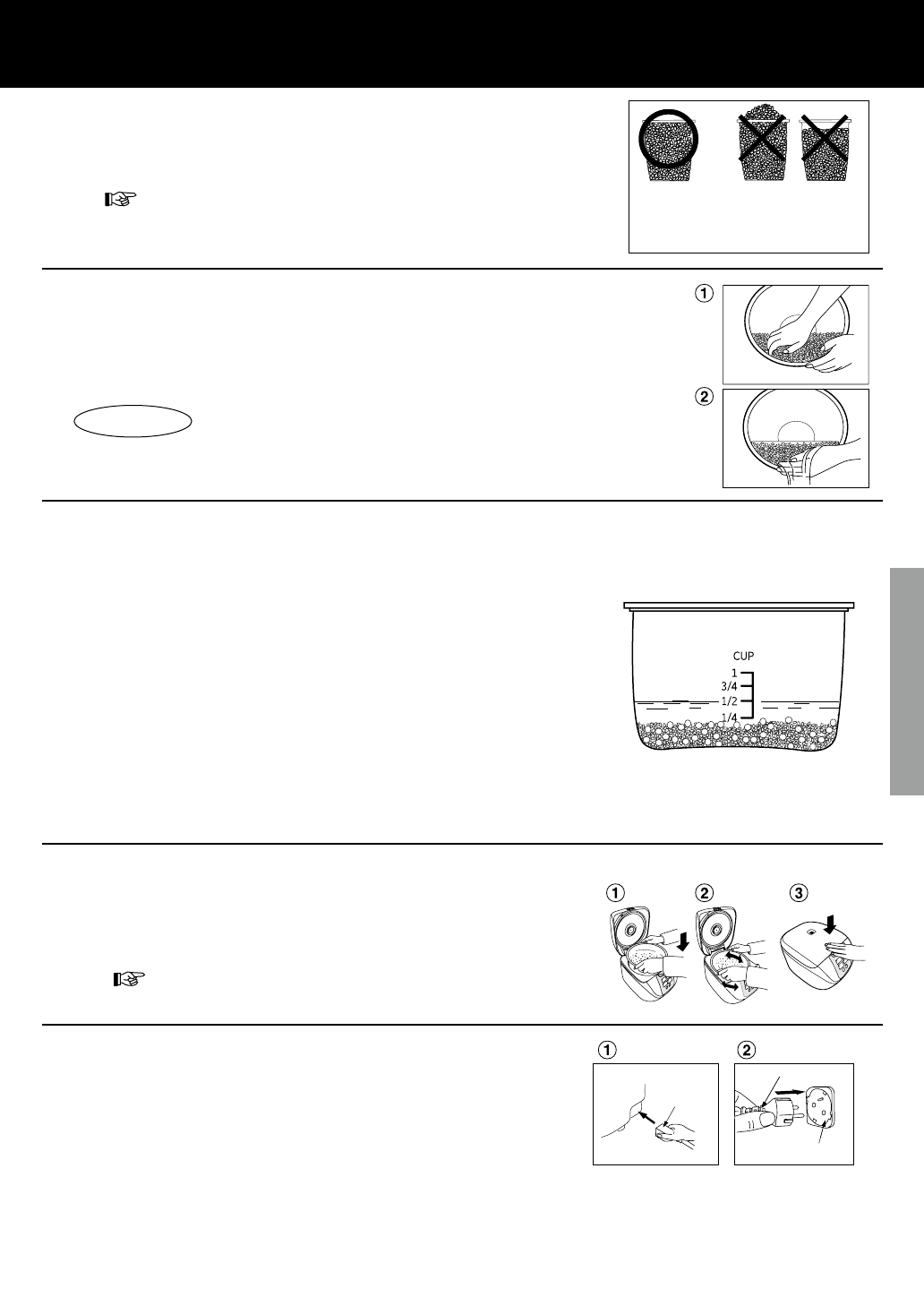 ①

②

CUP
1
3/4
1/2
1/4

① ② ③

① ②