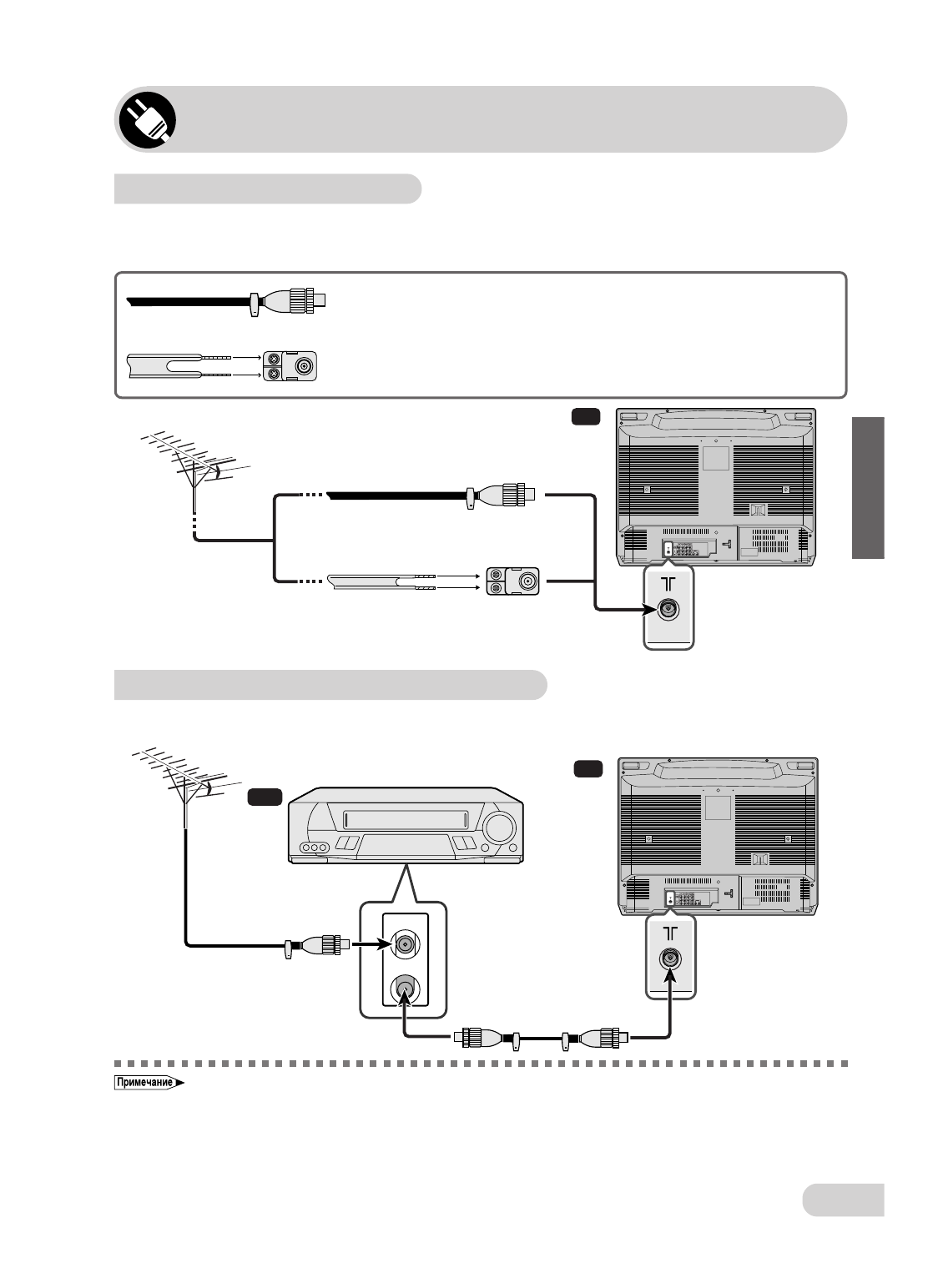 Примечание