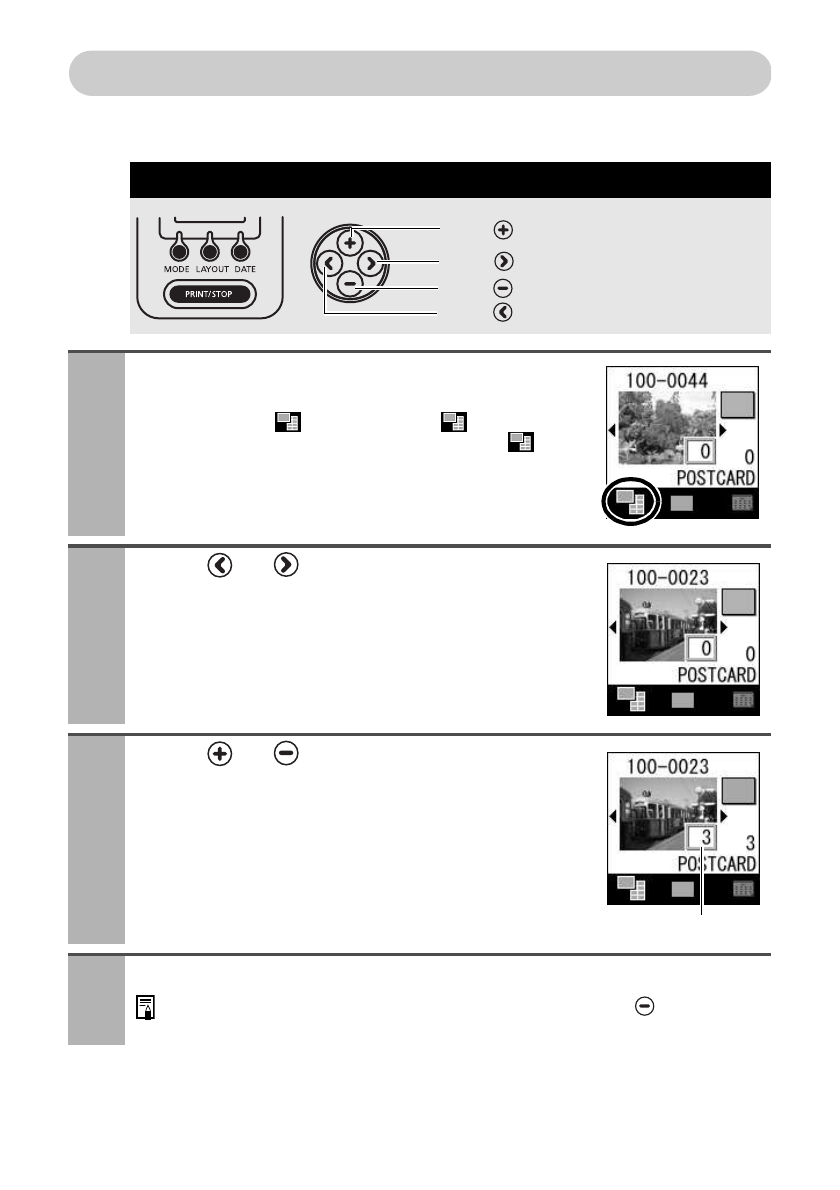 MODE LAYOUT DATE

PRINT/STOP

100-0044

0

0

POSTCARD

100-0023

0

0

POSTCARD

100-0023

3

3

POSTCARD