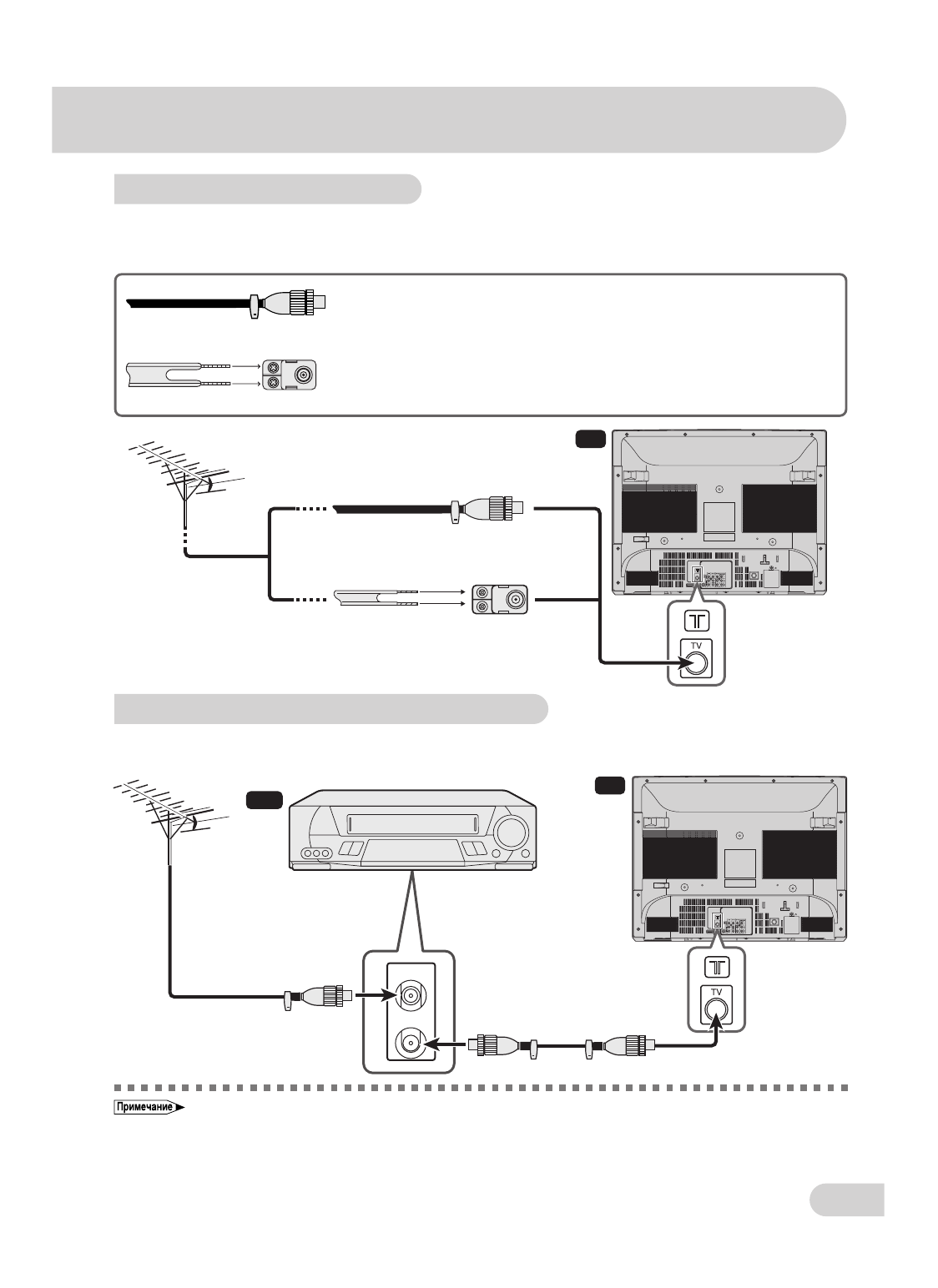 TV

TV

Примечание